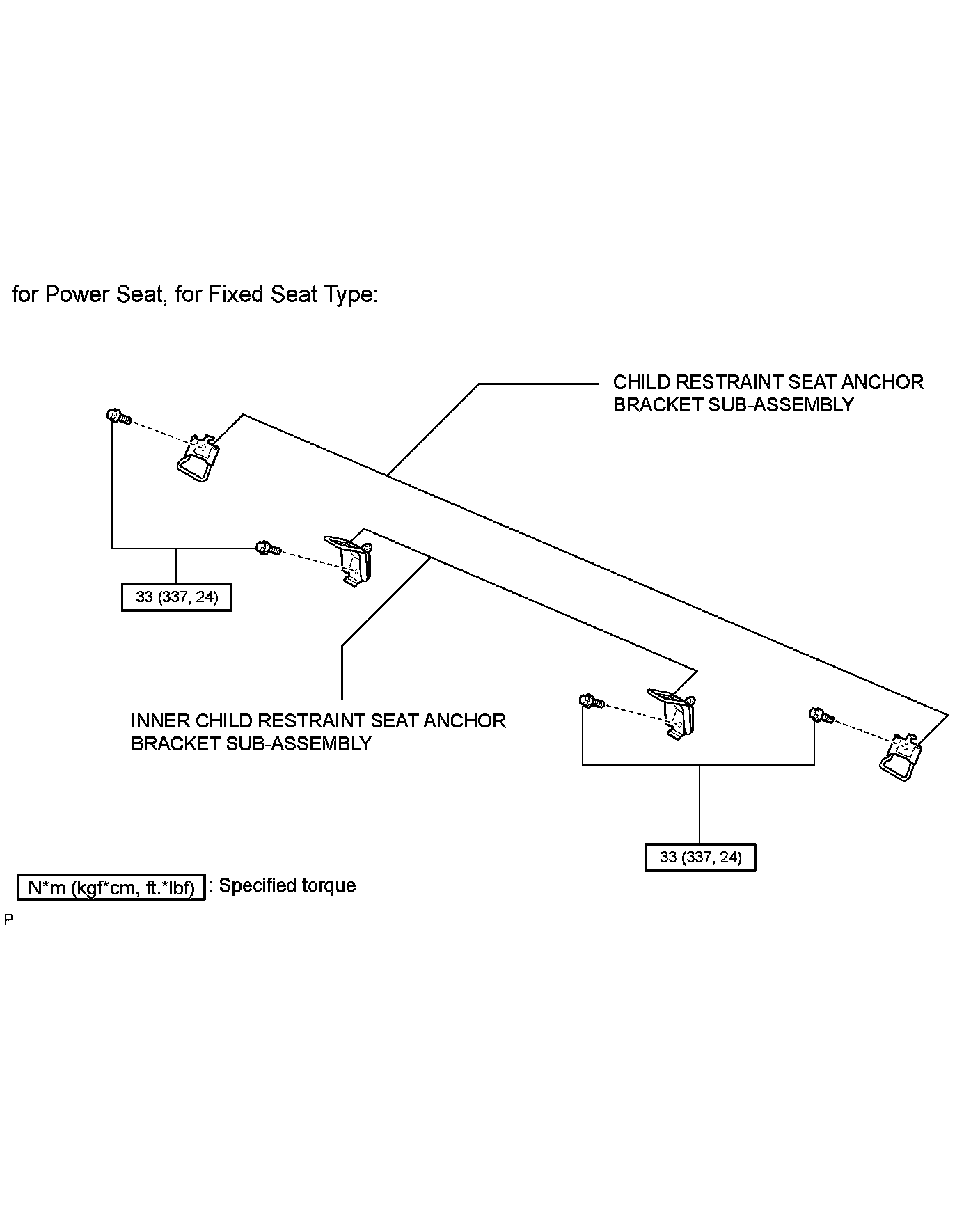 for Power Seat, for Fixed Seat Type:

CHILD RESTRAINT SEAT ANCHOR BRACKET SUB-ASSEMBLY

33 (337, 24)

INNER CHILD RESTRAINT SEAT ANCHOR BRACKET SUB-ASSEMBLY

33 (337, 24)

N*m (kgf*cm, ft.*lbf) : Specified torque

P