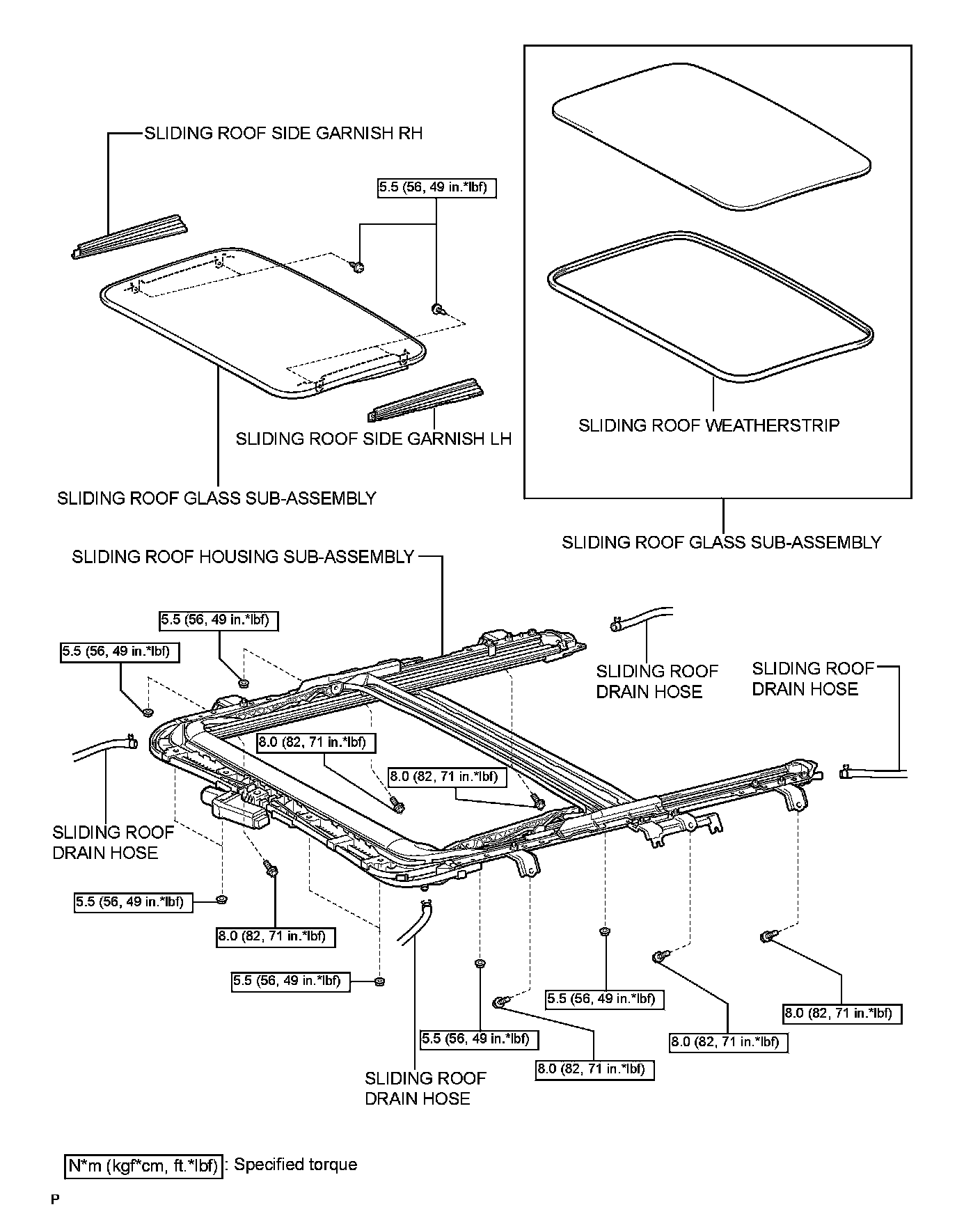 SLIDING ROOF SIDE GARNISH RH

5.5 (56, 49 in.*lbf)

SLIDING ROOF SIDE GARNISH LH

SLIDING ROOF GLASS SUB-ASSEMBLY

SLIDING ROOF WEATHERSTRIP

SLIDING ROOF GLASS SUB-ASSEMBLY

SLIDING ROOF HOUSING SUB-ASSEMBLY

5.5 (56, 49 in.*lbf)

5.5 (56, 49 in.*lbf)

SLIDING ROOF DRAIN HOSE

SLIDING ROOF DRAIN HOSE

8.0 (82, 71 in.*lbf)

8.0 (82, 71 in.*lbf)

SLIDING ROOF DRAIN HOSE

5.5 (56, 49 in.*lbf)

8.0 (82, 71 in.*lbf)

5.5 (56, 49 in.*lbf)

5.5 (56, 49 in.*lbf)

8.0 (82, 71 in.*lbf)

5.5 (56, 49 in.*lbf)

8.0 (82, 71 in.*lbf)

8.0 (82, 71 in.*lbf)

SLIDING ROOF DRAIN HOSE

N*m (kgf*cm, ft.*lbf) : Specified torque

P