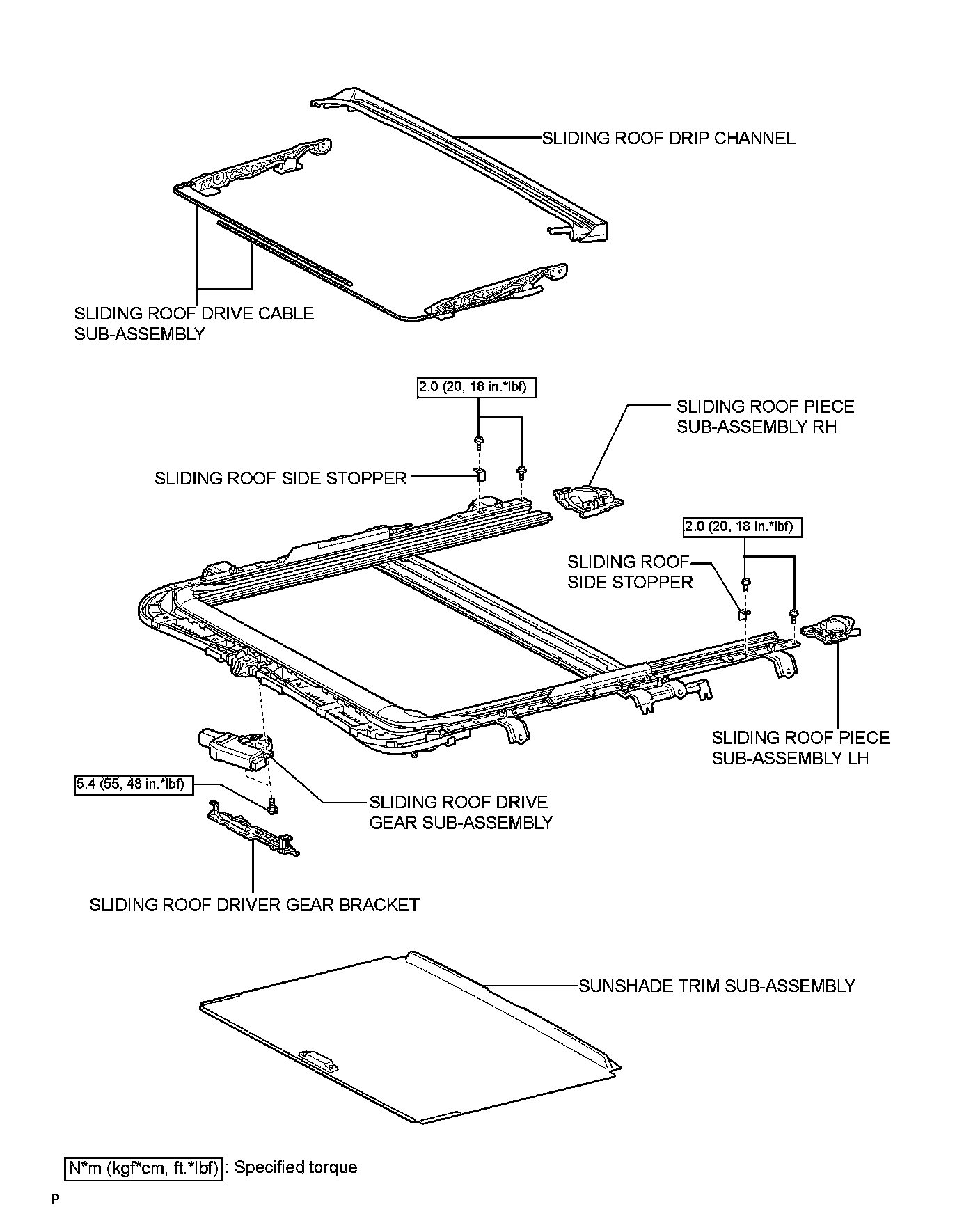 SLIDING ROOF DRIP CHANNEL

SLIDING ROOF DRIVE CABLE SUB-ASSEMBLY

2.0 (20, 18 in.*lbf)

SLIDING ROOF PIECE SUB-ASSEMBLY RH

SLIDING ROOF SIDE STOPPER

2.0 (20, 18 in.*lbf)

SLIDING ROOF SIDE STOPPER

SLIDING ROOF PIECE SUB-ASSEMBLY LH

5.4 (55, 48 in.*lbf)

SLIDING ROOF DRIVE GEAR SUB-ASSEMBLY

SLIDING ROOF DRIVER GEAR BRACKET

SUNSHADE TRIM SUB-ASSEMBLY

N*m (kgf*cm, ft.*lbf) : Specified torque

P