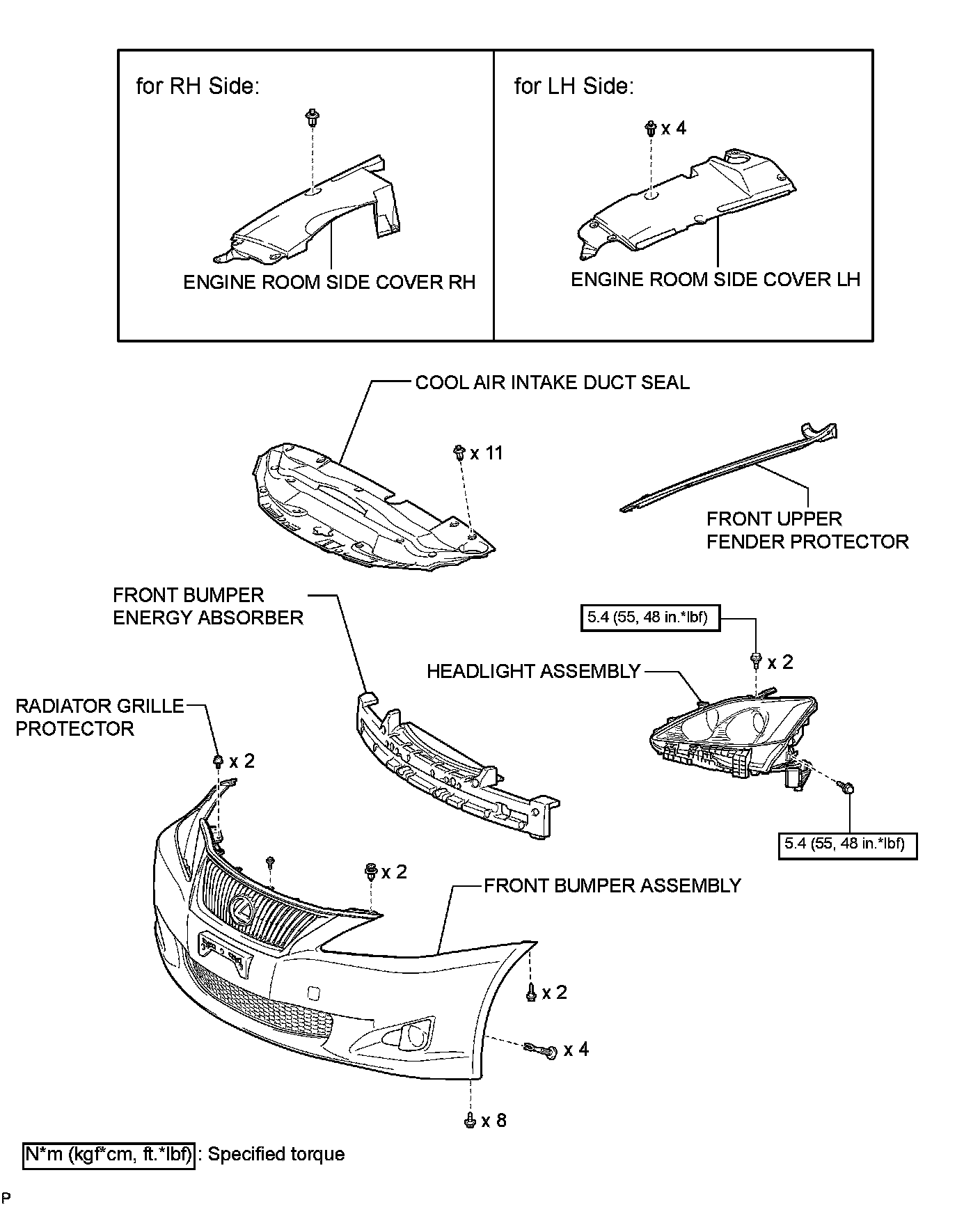 for RH Side:

ENGINE ROOM SIDE COVER RH

for LH Side:

x 4

ENGINE ROOM SIDE COVER LH

COOL AIR INTAKE DUCT SEAL

x 11

FRONT UPPER FENDER PROTECTOR

FRONT BUMPER ENERGY ABSORBER

5.4 (55, 48 in.*lbf)

x 2

HEADLIGHT ASSEMBLY

RADIATOR GRILLE PROTECTOR

x 2

5.4 (55, 48 in.*lbf)

x 2

FRONT BUMPER ASSEMBLY

x 2

x 4

x 8

N*m (kgf*cm, ft.*lbf) : Specified torque

P