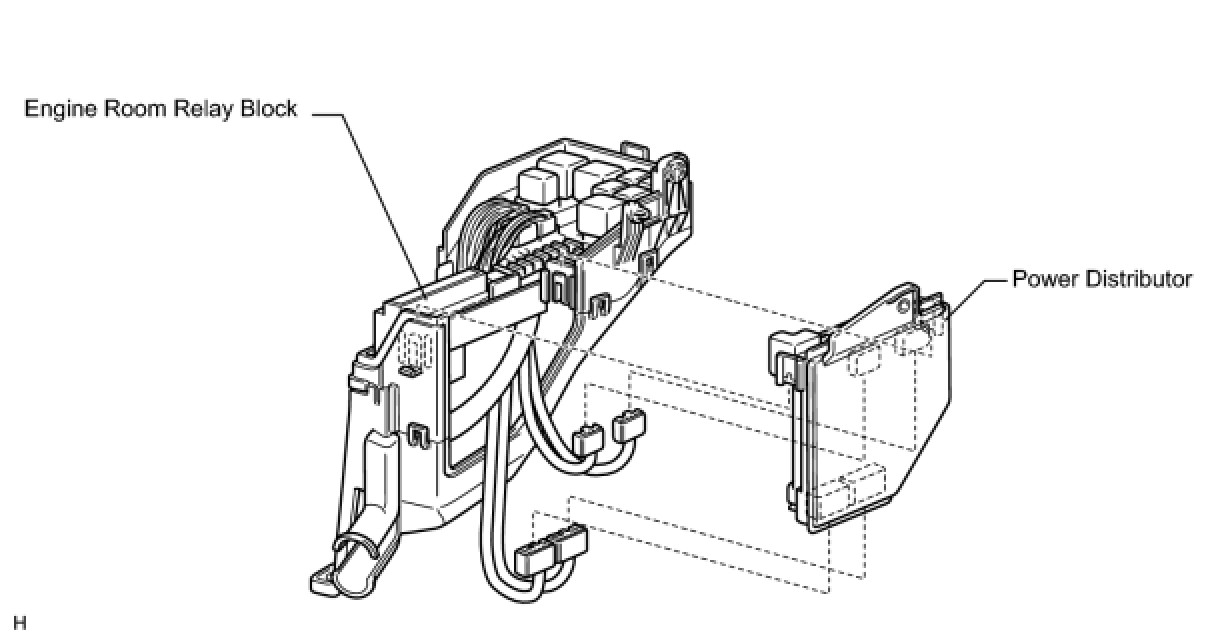 Engine Room Relay Block

Power Distributor

H