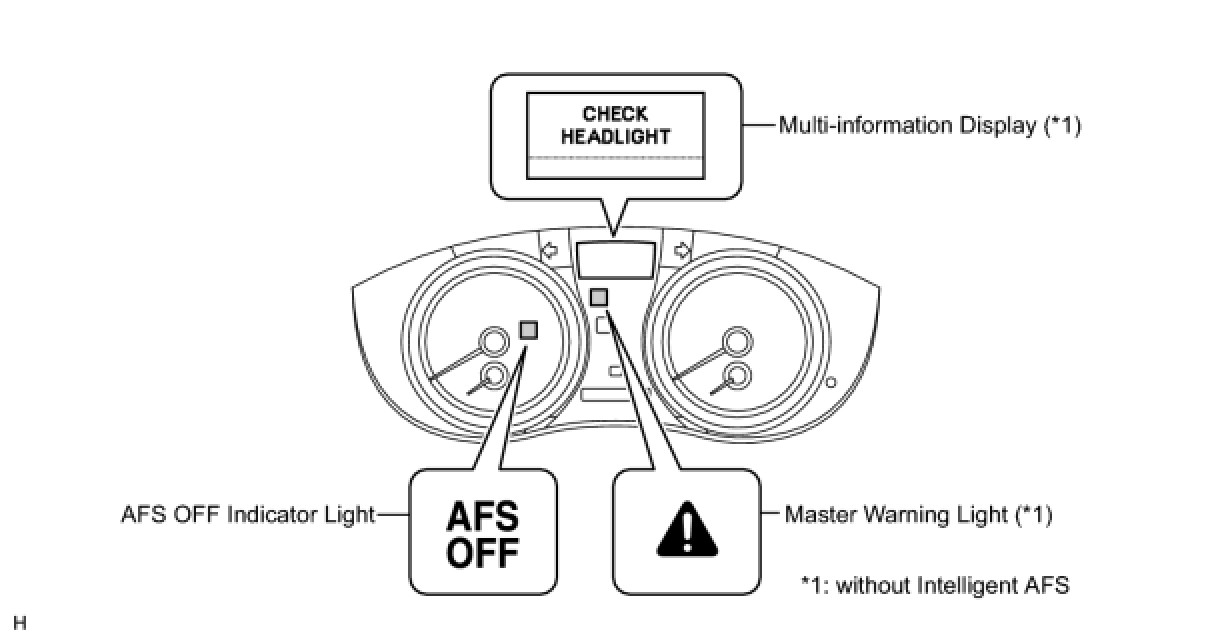 CHECK HEADLIGHT

Multi-information Display (*1)

AFS OFF Indicator Light

AFS OFF

Master Warning Light (*1)

*1: without Intelligent AFS

H