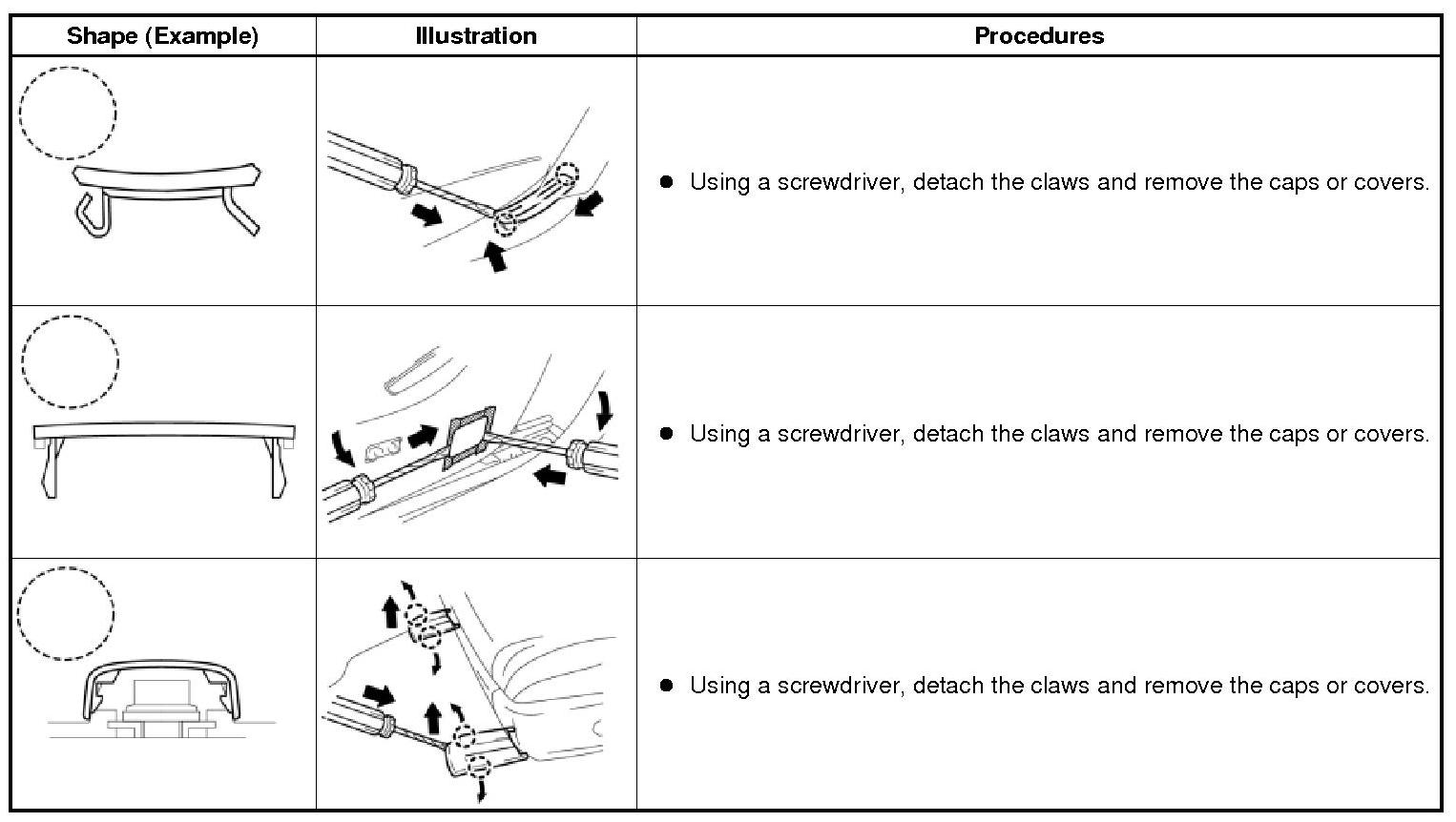 | Shape (Example) | Illustration | Procedures |
|---|---|---|
| | | ● Using a screwdriver, detach the claws and remove the caps or covers. |
| | | ● Using a screwdriver, detach the claws and remove the caps or covers. |
| | | ● Using a screwdriver, detach the claws and remove the caps or covers. |