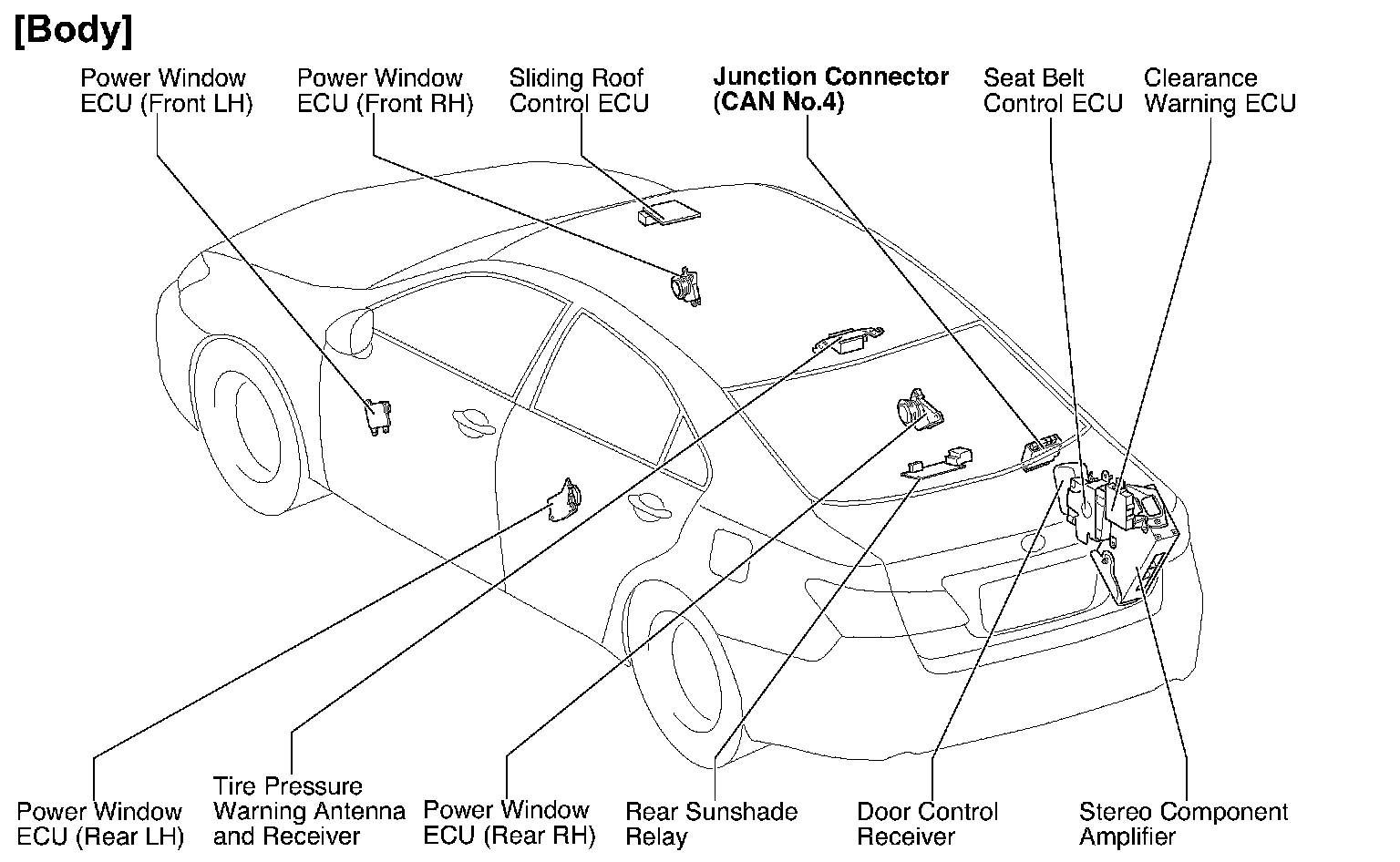 [Body]

Power Window ECU (Front LH)

Power Window ECU (Front RH)

Sliding Roof Control ECU

Junction Connector (CAN No.4)

Seat Belt Control ECU

Clearance Warning ECU

Power Window ECU (Rear LH)

Tire Pressure Warning Antenna and Receiver

Power Window ECU (Rear RH)

Rear Sunshade Relay

Door Control Receiver

Stereo Component Amplifier