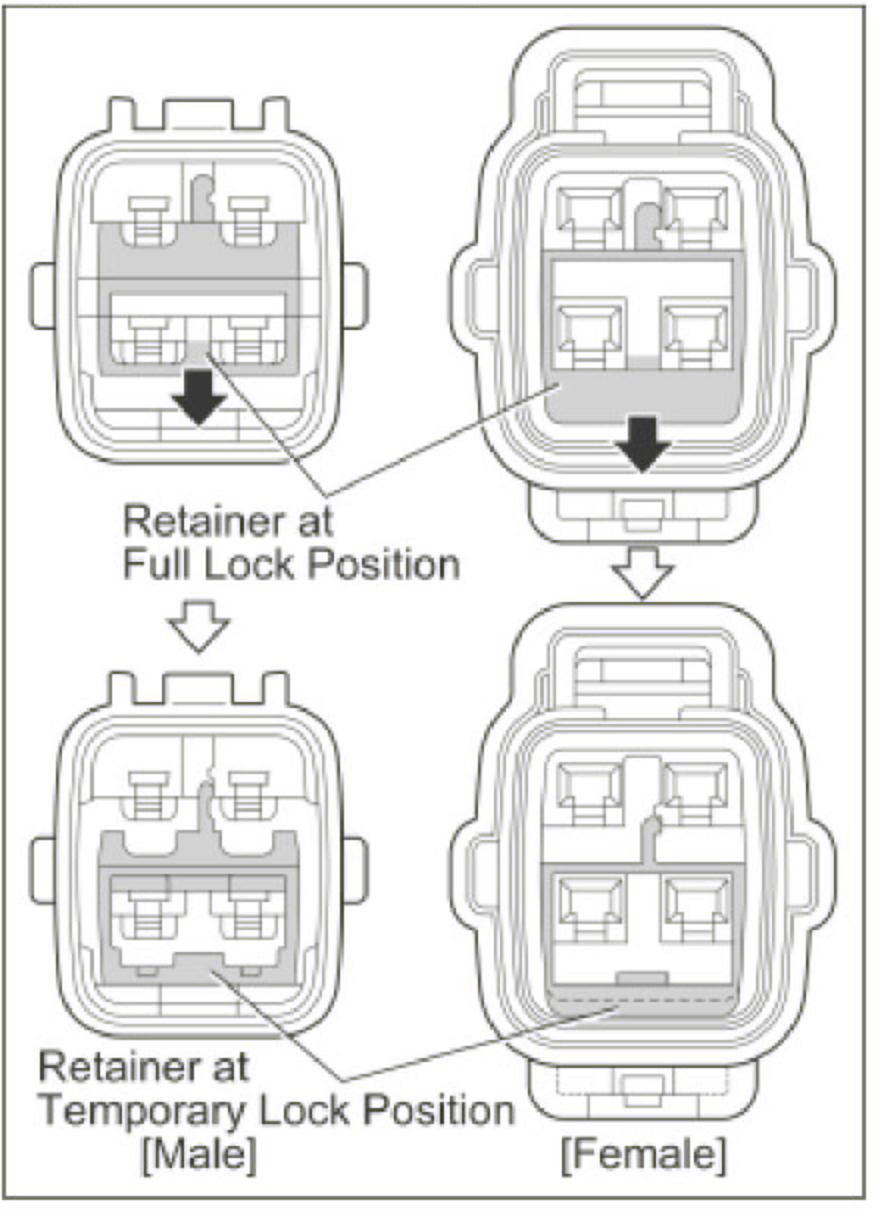 Retainer at
Full Lock Position

Retainer at
Temporary Lock Position
[Male]

[Female]