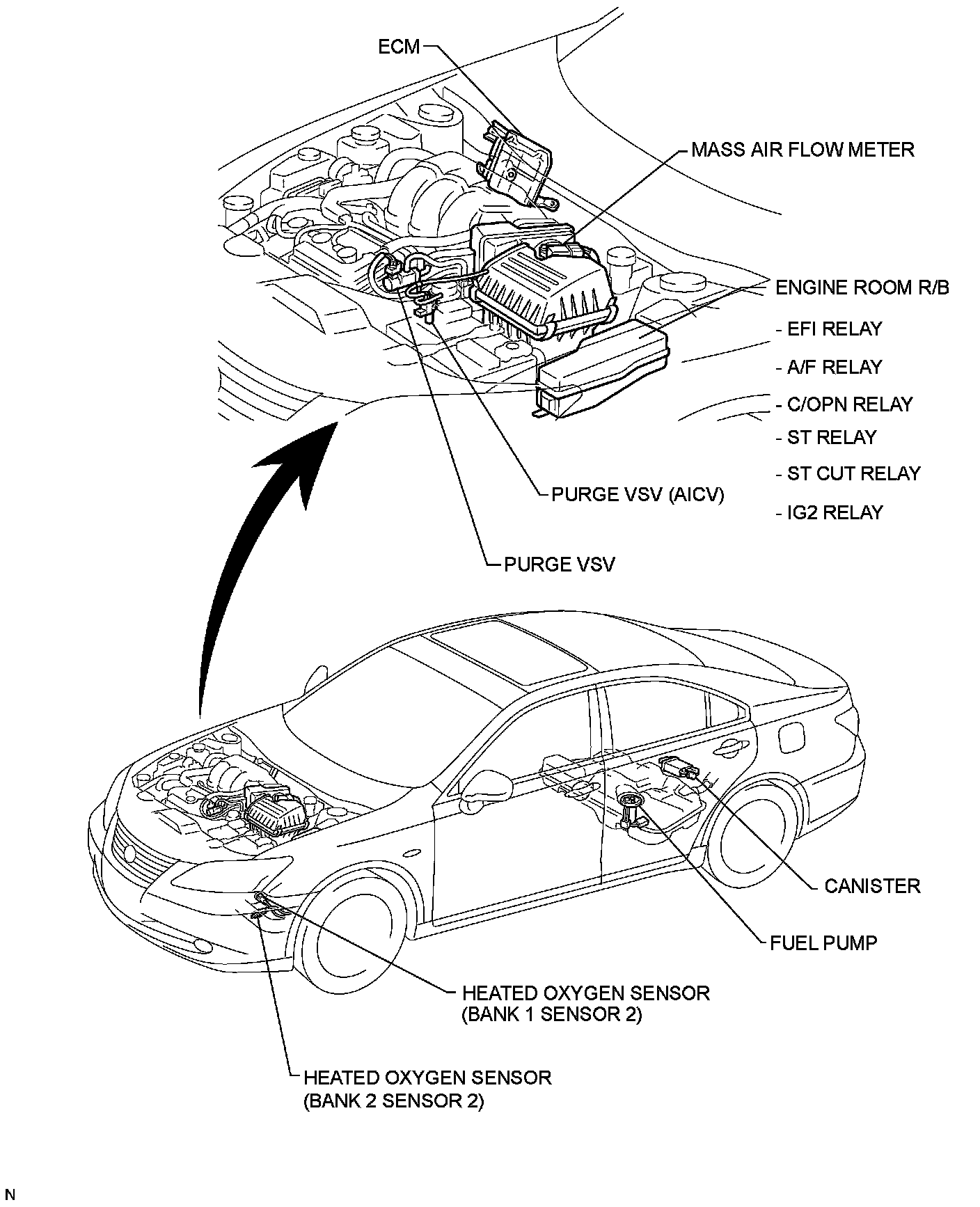 ECM

MASS AIR FLOW METER

ENGINE ROOM R/B
- EFI RELAY
- A/F RELAY
- C/OPN RELAY
- ST RELAY
- ST CUT RELAY
- IG2 RELAY

PURGE VSV (AICV)

PURGE VSV

CANISTER

FUEL PUMP

HEATED OXYGEN SENSOR (BANK 1 SENSOR 2)

HEATED OXYGEN SENSOR (BANK 2 SENSOR 2)

N