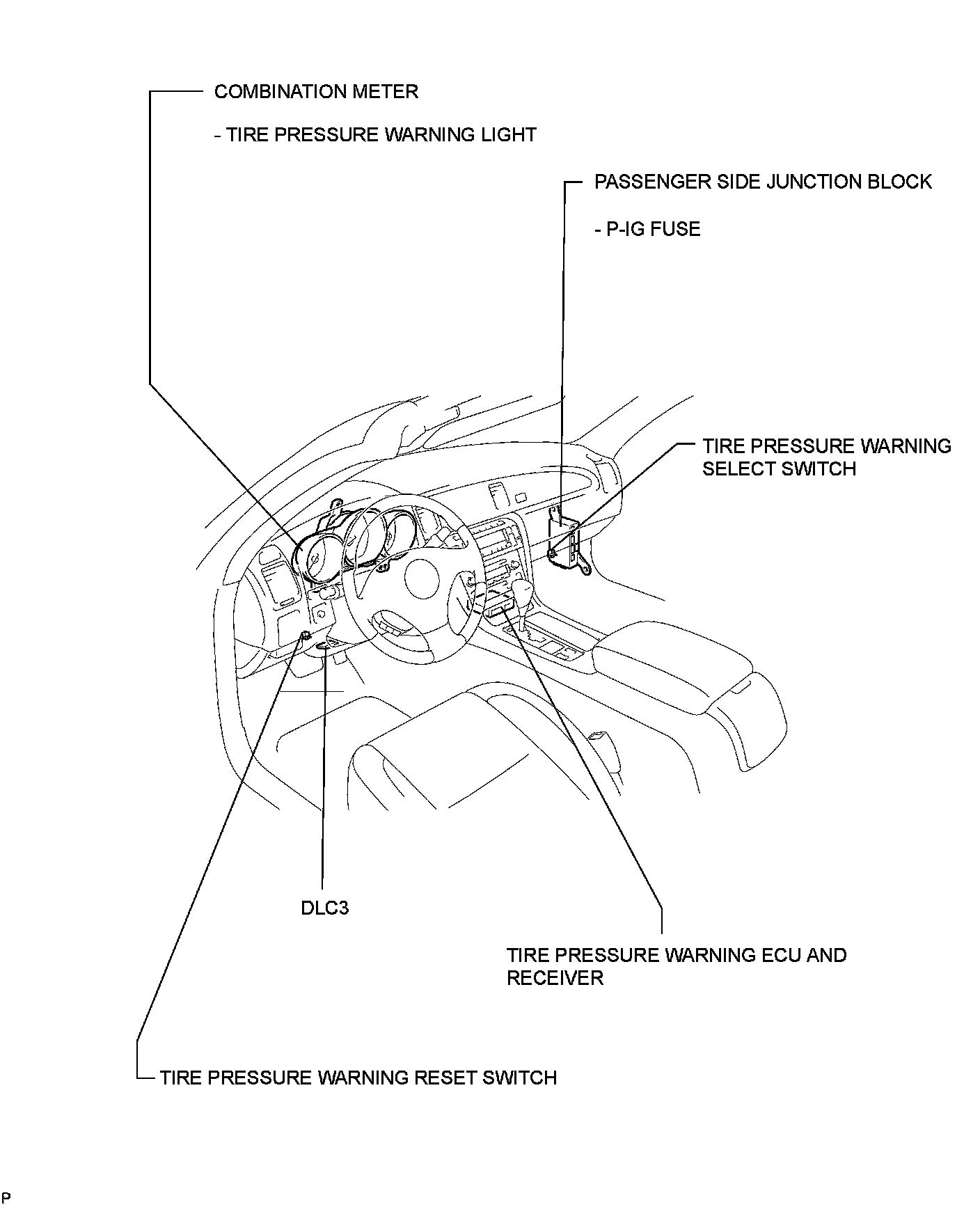 COMBINATION METER

- TIRE PRESSURE WARNING LIGHT

PASSENGER SIDE JUNCTION BLOCK

- P-IG FUSE

TIRE PRESSURE WARNING SELECT SWITCH

DLC3

TIRE PRESSURE WARNING ECU AND RECEIVER

TIRE PRESSURE WARNING RESET SWITCH

P