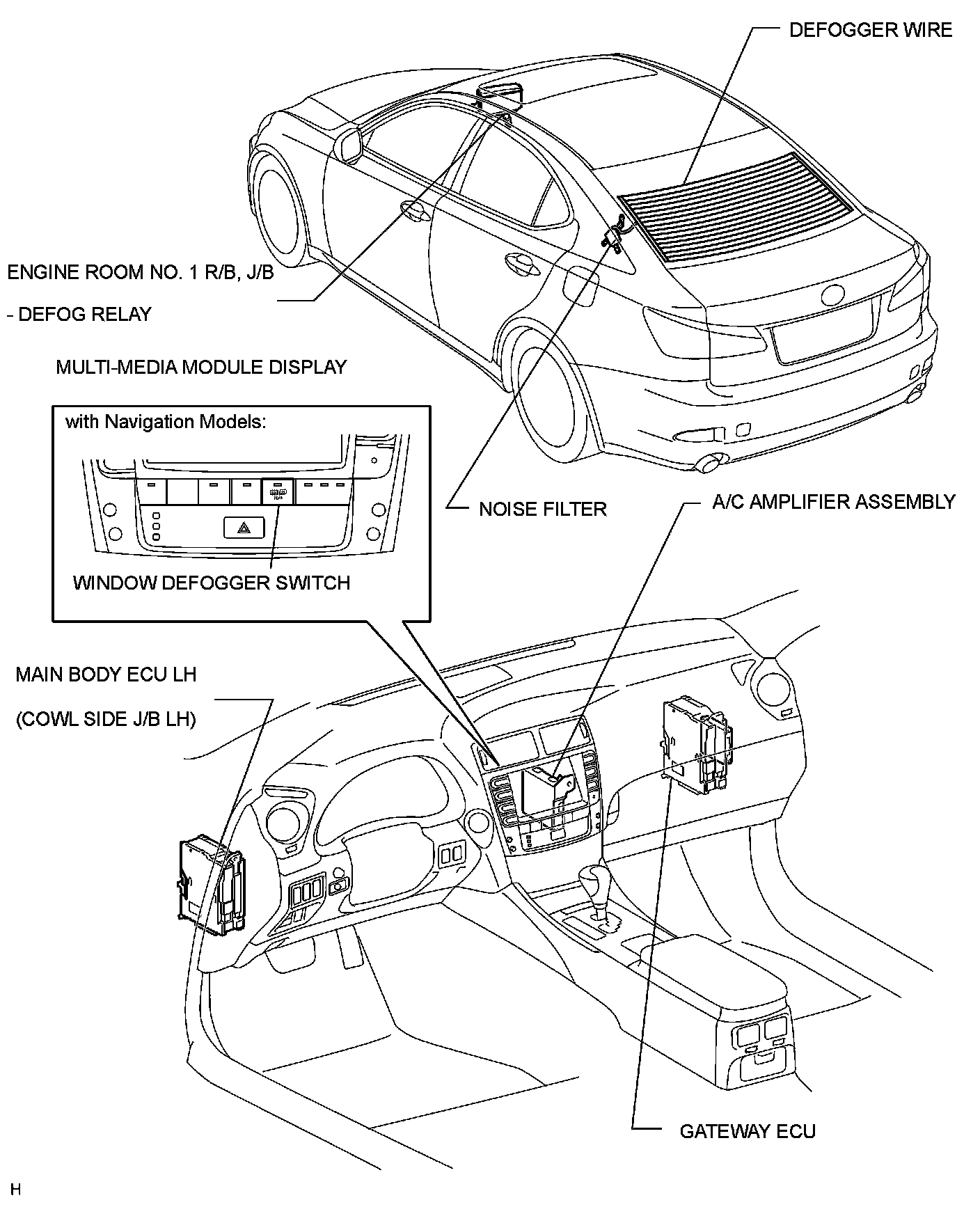 DEFOGGER WIRE

ENGINE ROOM NO. 1 R/B, J/B

- DEFOG RELAY

MULTI-MEDIA MODULE DISPLAY

with Navigation Models:

WINDOW DEFOGGER SWITCH

NOISE FILTER

A/C AMPLIFIER ASSEMBLY

MAIN BODY ECU LH

(COWL SIDE J/B LH)

GATEWAY ECU

H