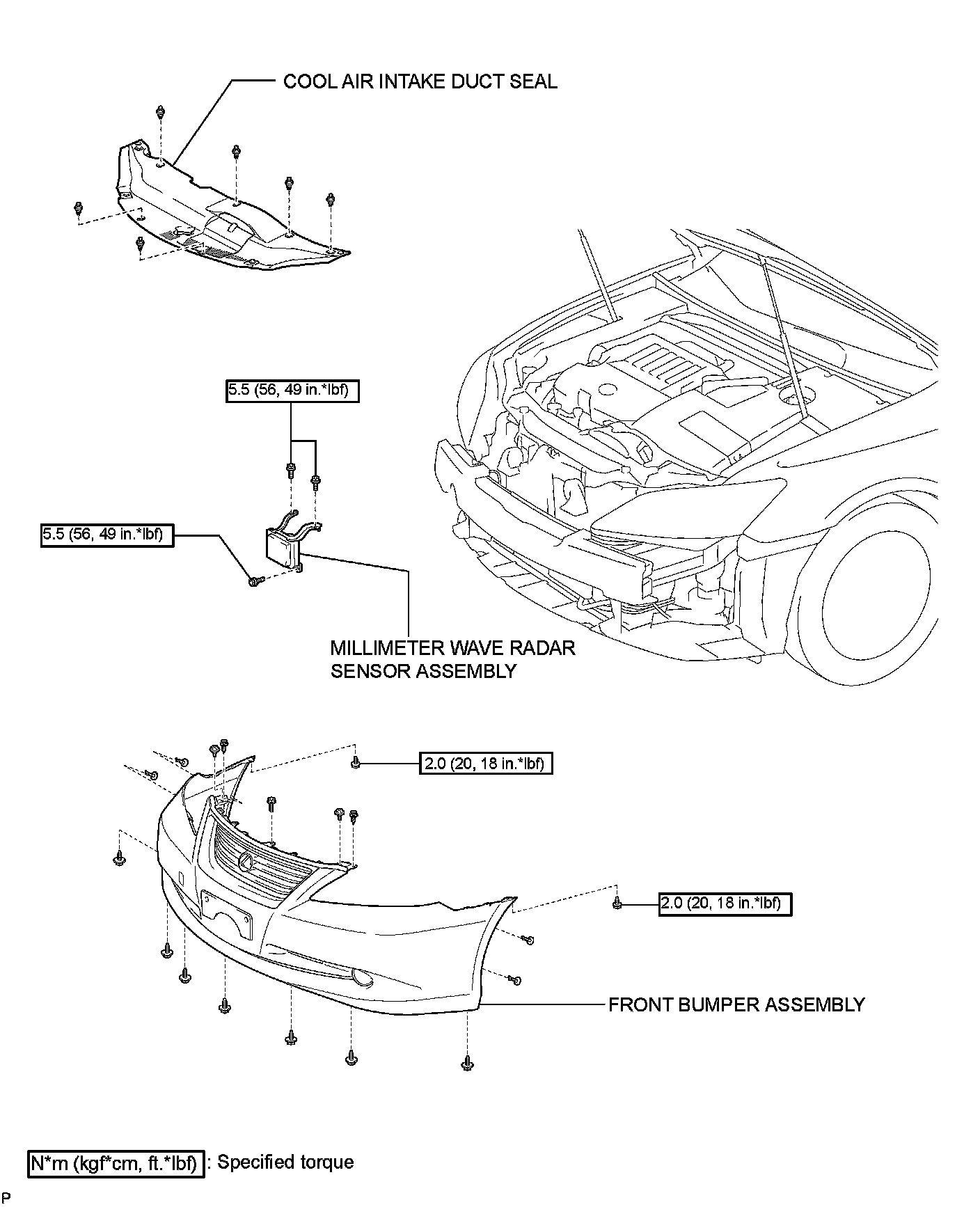 COOL AIR INTAKE DUCT SEAL

5.5 (56, 49 in.*lbf)

5.5 (56, 49 in.*lbf)

MILLIMETER WAVE RADAR SENSOR ASSEMBLY

2.0 (20, 18 in.*lbf)

2.0 (20, 18 in.*lbf)

FRONT BUMPER ASSEMBLY

N*m (kgf*cm, ft.*lbf) : Specified torque

P