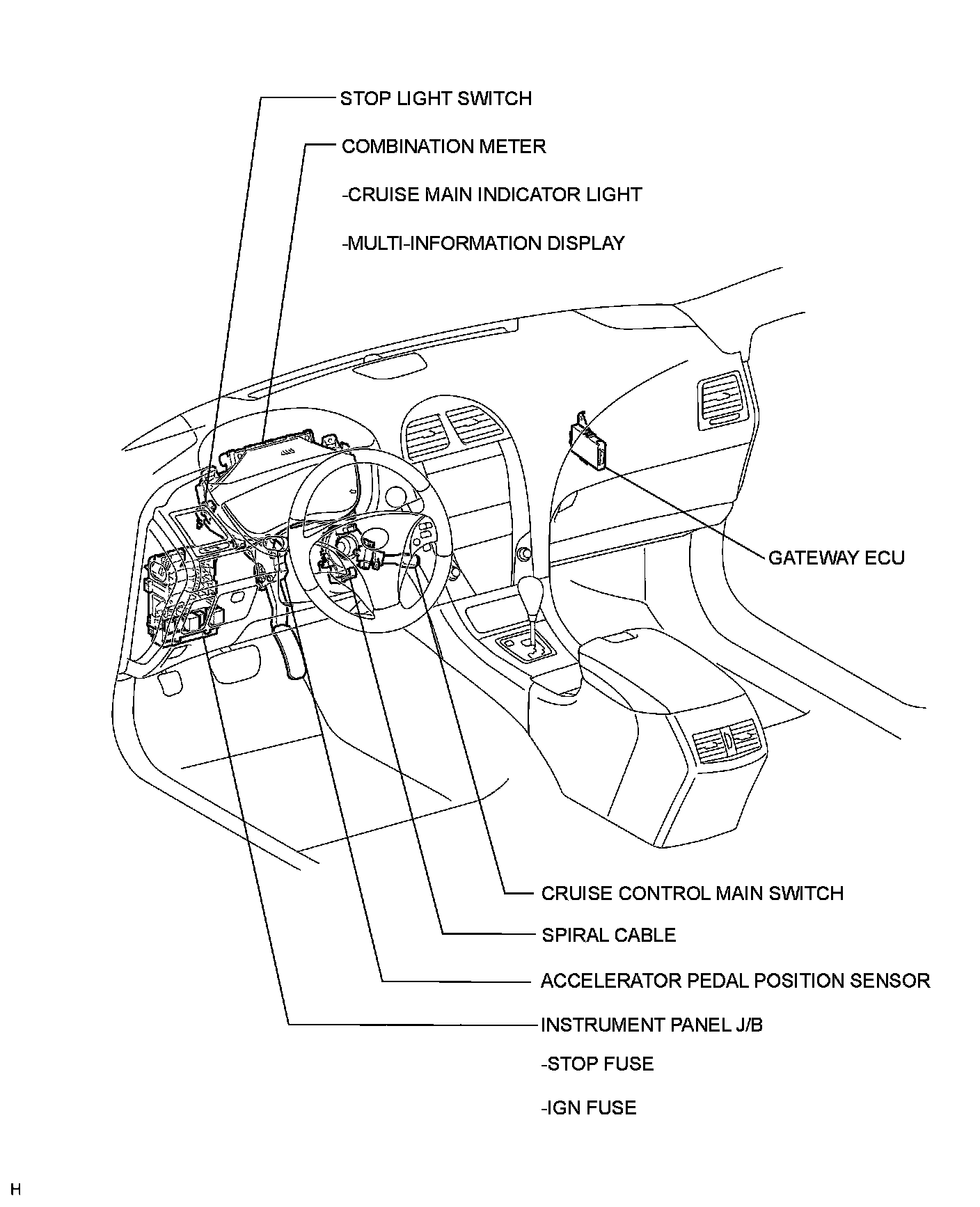 STOP LIGHT SWITCH

COMBINATION METER

-CRUISE MAIN INDICATOR LIGHT

-MULTI-INFORMATION DISPLAY

GATEWAY ECU

CRUISE CONTROL MAIN SWITCH

SPIRAL CABLE

ACCELERATOR PEDAL POSITION SENSOR

INSTRUMENT PANEL J/B

-STOP FUSE

-IGN FUSE

H