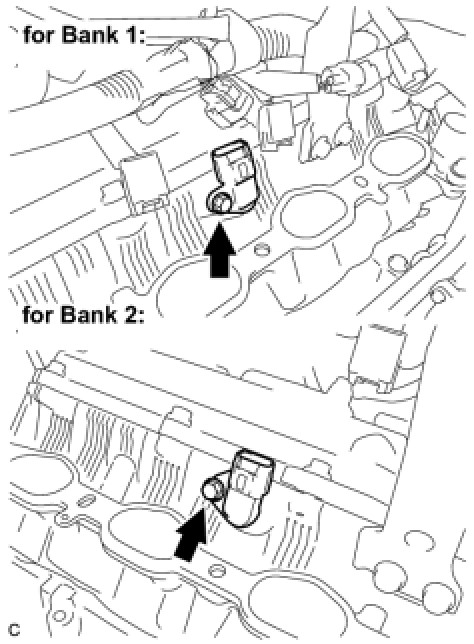 for Bank 1:

for Bank 2:

C