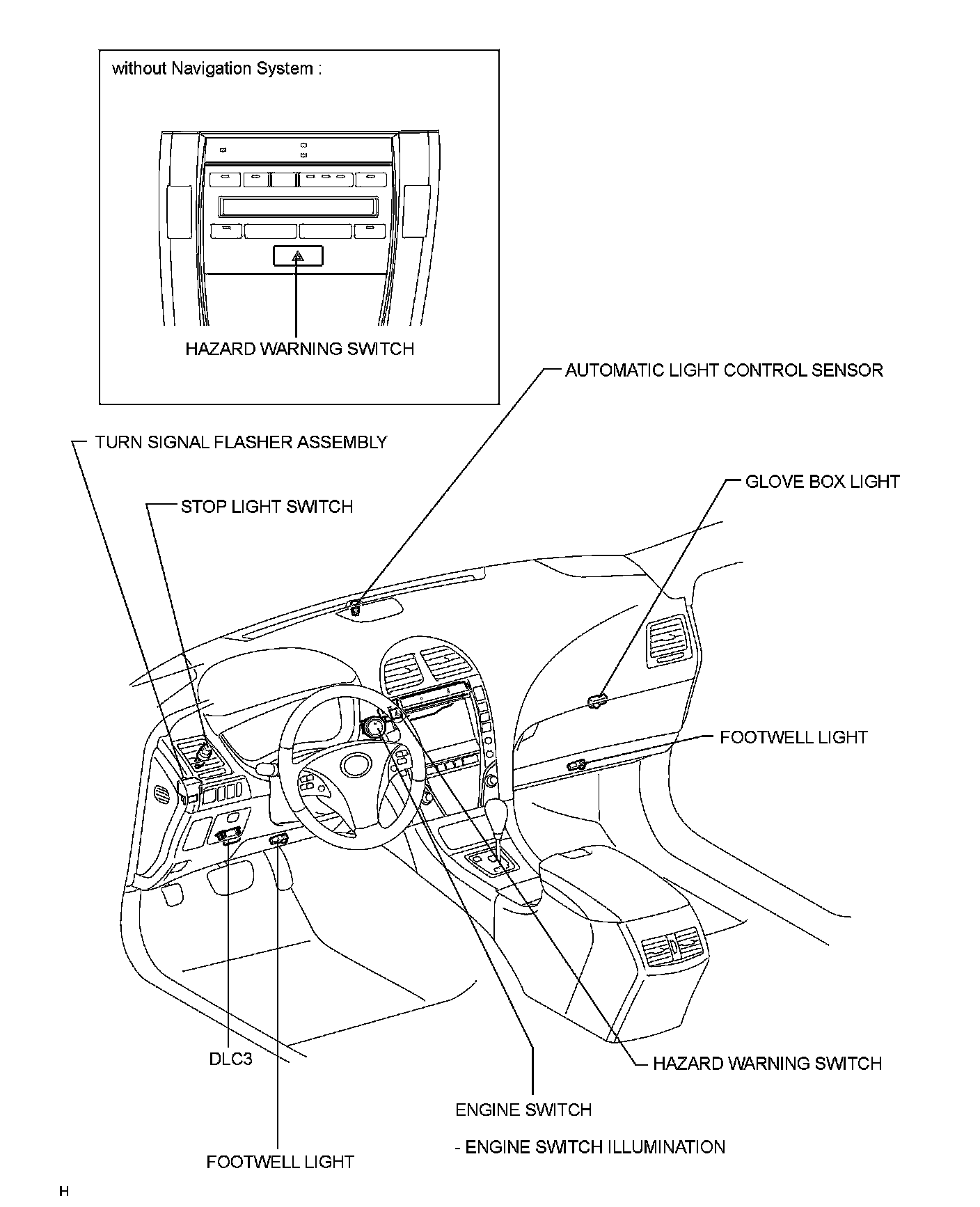 without Navigation System :

HAZARD WARNING SWITCH

AUTOMATIC LIGHT CONTROL SENSOR

TURN SIGNAL FLASHER ASSEMBLY

GLOVE BOX LIGHT

STOP LIGHT SWITCH

FOOTWELL LIGHT

DLC3

HAZARD WARNING SWITCH

ENGINE SWITCH

- ENGINE SWITCH ILLUMINATION

FOOTWELL LIGHT

H