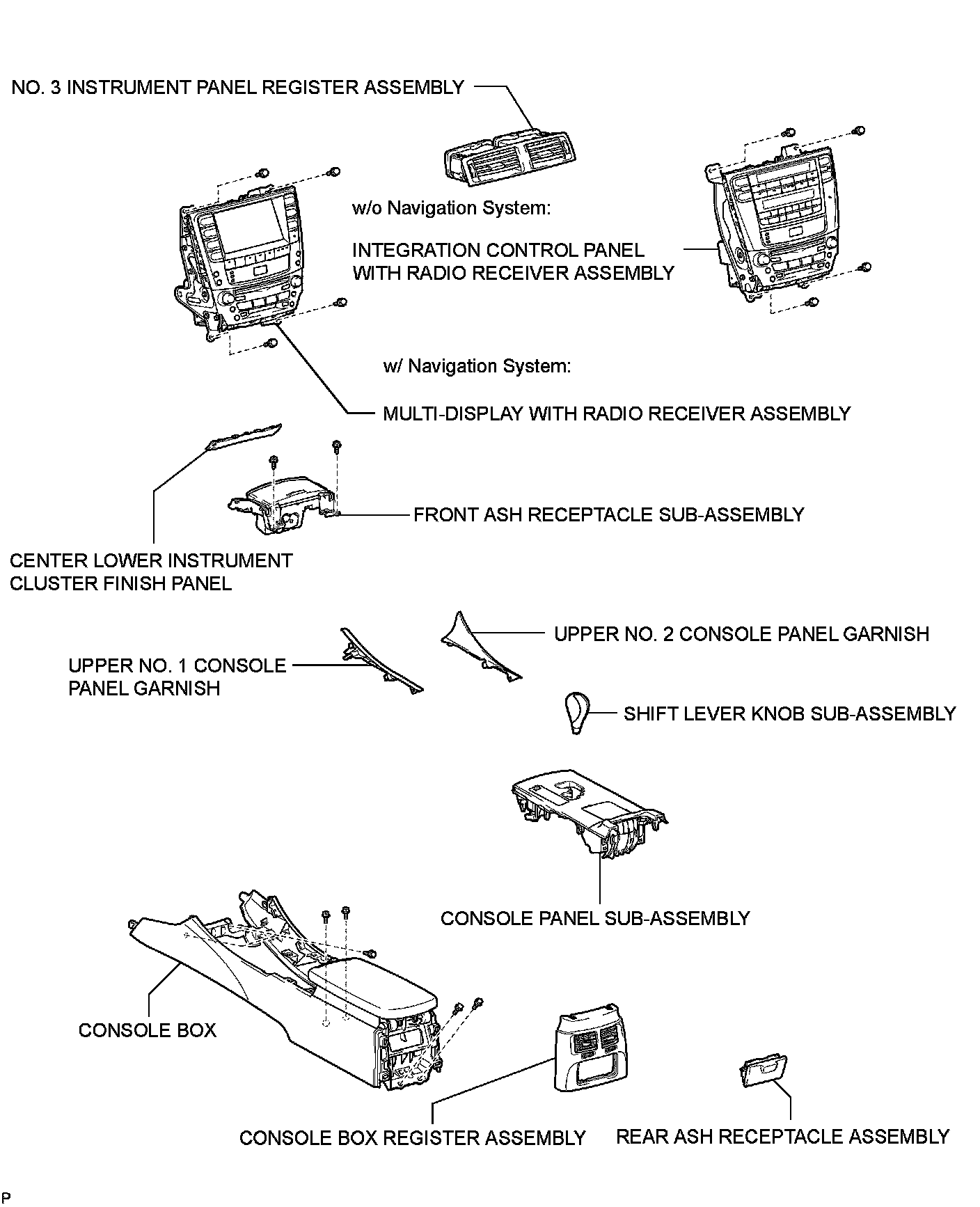 NO. 3 INSTRUMENT PANEL REGISTER ASSEMBLY

w/o Navigation System:

INTEGRATION CONTROL PANEL WITH RADIO RECEIVER ASSEMBLY

w/ Navigation System:

MULTI-DISPLAY WITH RADIO RECEIVER ASSEMBLY

FRONT ASH RECEPTACLE SUB-ASSEMBLY

CENTER LOWER INSTRUMENT CLUSTER FINISH PANEL

UPPER NO. 2 CONSOLE PANEL GARNISH

UPPER NO. 1 CONSOLE PANEL GARNISH

SHIFT LEVER KNOB SUB-ASSEMBLY

CONSOLE PANEL SUB-ASSEMBLY

CONSOLE BOX

CONSOLE BOX REGISTER ASSEMBLY

REAR ASH RECEPTACLE ASSEMBLY

P