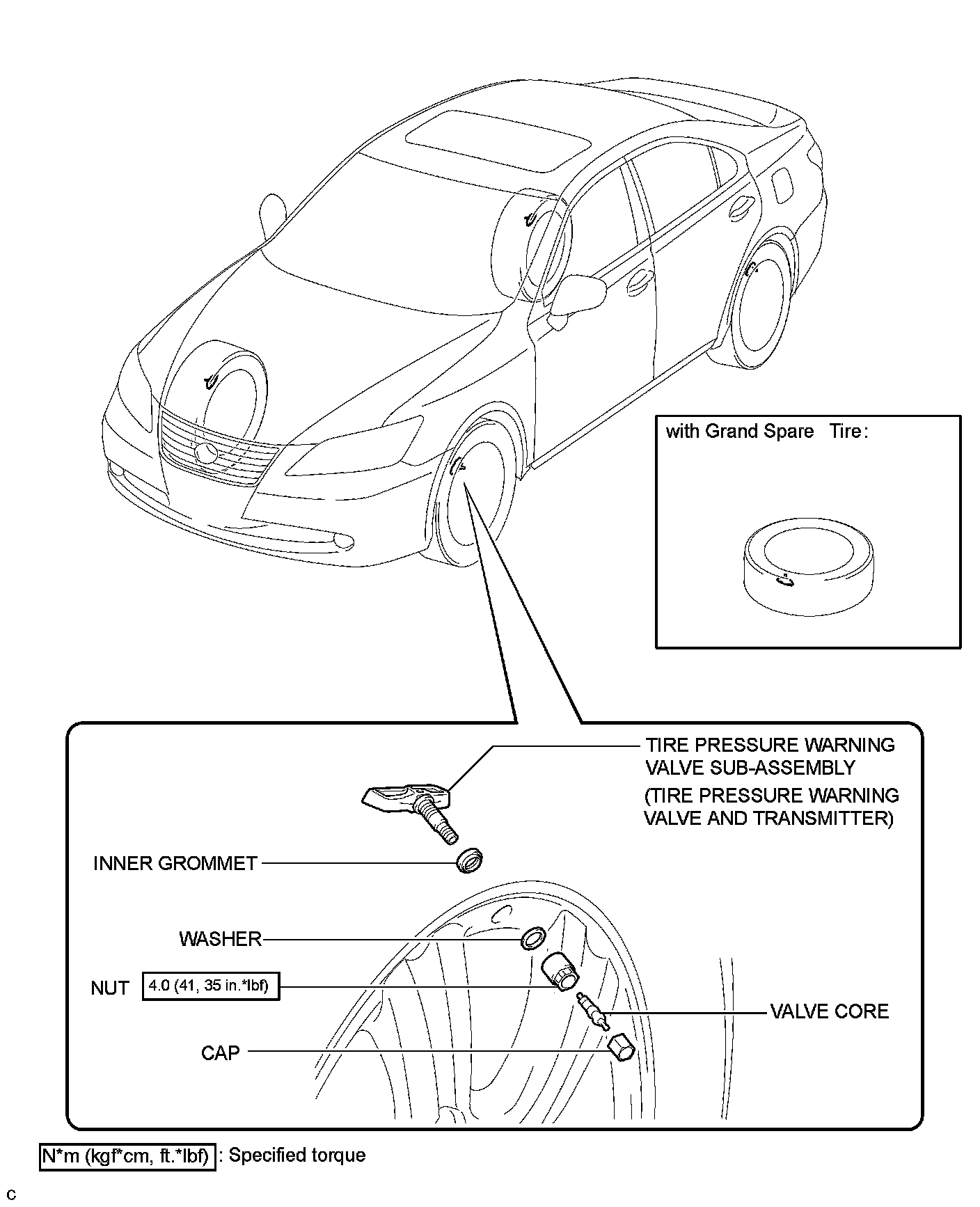 with Grand Spare Tire:

TIRE PRESSURE WARNING VALVE SUB-ASSEMBLY
(TIRE PRESSURE WARNING VALVE AND TRANSMITTER)

INNER GROMMET

WASHER

NUT 4.0 (41, 35 in.*lbf)

VALVE CORE

CAP

N*m (kgf*cm, ft.*lbf) : Specified torque

C