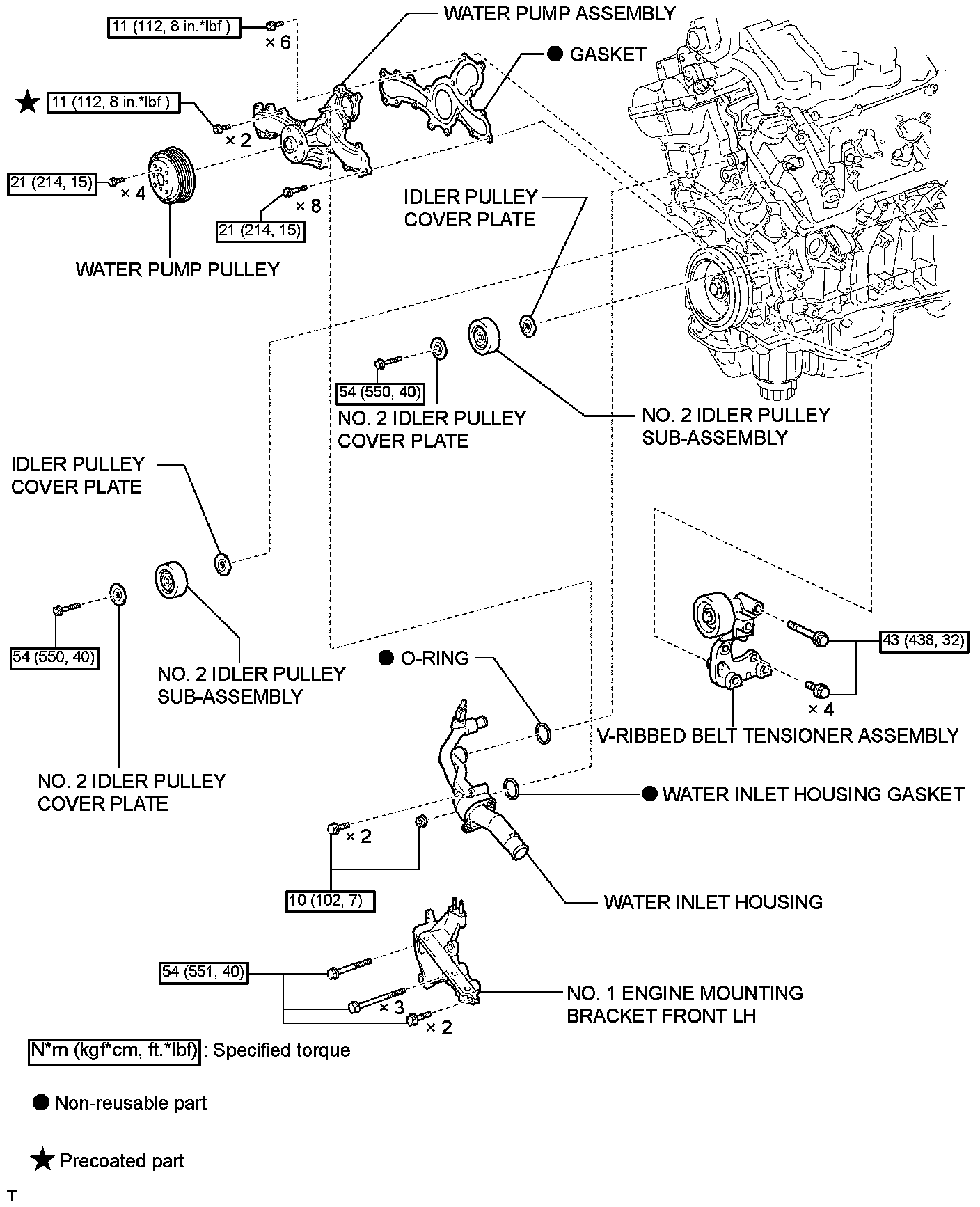 11 (112, 8 in.*lbf )
× 6
WATER PUMP ASSEMBLY
● GASKET
★ 11 (112, 8 in.*lbf )
× 2
21 (214, 15)
× 4
× 8
21 (214, 15)
WATER PUMP PULLEY
IDLER PULLEY COVER PLATE
54 (550, 40)
NO. 2 IDLER PULLEY COVER PLATE
NO. 2 IDLER PULLEY SUB-ASSEMBLY
IDLER PULLEY COVER PLATE
54 (550, 40)
NO. 2 IDLER PULLEY SUB-ASSEMBLY
NO. 2 IDLER PULLEY COVER PLATE
● O-RING
43 (438, 32)
× 4
V-RIBBED BELT TENSIONER ASSEMBLY
● WATER INLET HOUSING GASKET
× 2
10 (102, 7)
WATER INLET HOUSING
54 (551, 40)
× 3
× 2
NO. 1 ENGINE MOUNTING BRACKET FRONT LH
N*m (kgf*cm, ft.*lbf) : Specified torque
● Non-reusable part
★ Precoated part
T