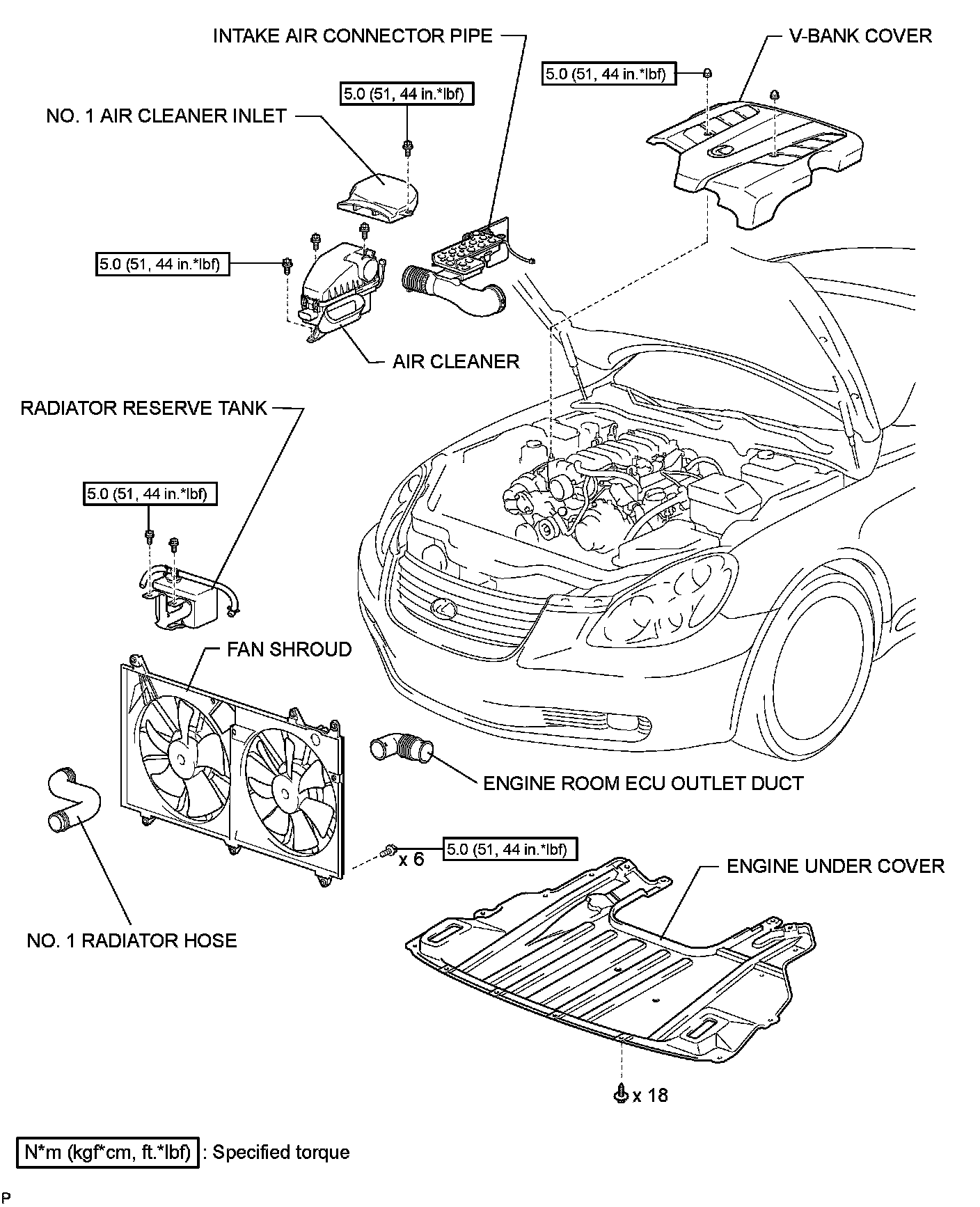 INTAKE AIR CONNECTOR PIPE

V-BANK COVER

5.0 (51, 44 in.*lbf)

5.0 (51, 44 in.*lbf)

NO. 1 AIR CLEANER INLET

5.0 (51, 44 in.*lbf)

AIR CLEANER

RADIATOR RESERVE TANK

5.0 (51, 44 in.*lbf)

FAN SHROUD

ENGINE ROOM ECU OUTLET DUCT

x 6

5.0 (51, 44 in.*lbf)

ENGINE UNDER COVER

NO. 1 RADIATOR HOSE

x 18

N*m (kgf*cm, ft.*lbf) : Specified torque

P