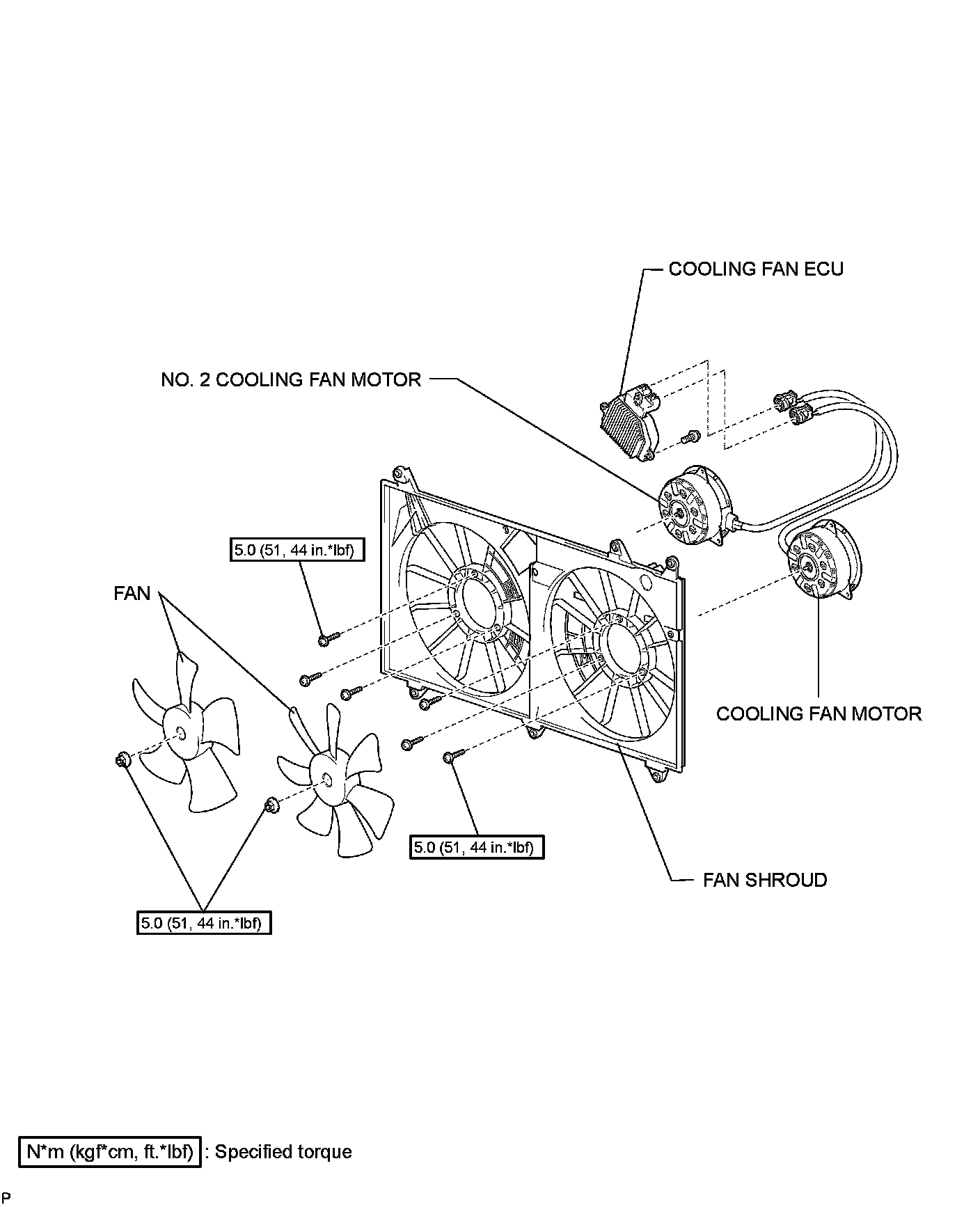 COOLING FAN ECU

NO. 2 COOLING FAN MOTOR

5.0 (51, 44 in.*lbf)

FAN

COOLING FAN MOTOR

5.0 (51, 44 in.*lbf)

FAN SHROUD

5.0 (51, 44 in.*lbf)

N*m (kgf*cm, ft.*lbf) : Specified torque

P