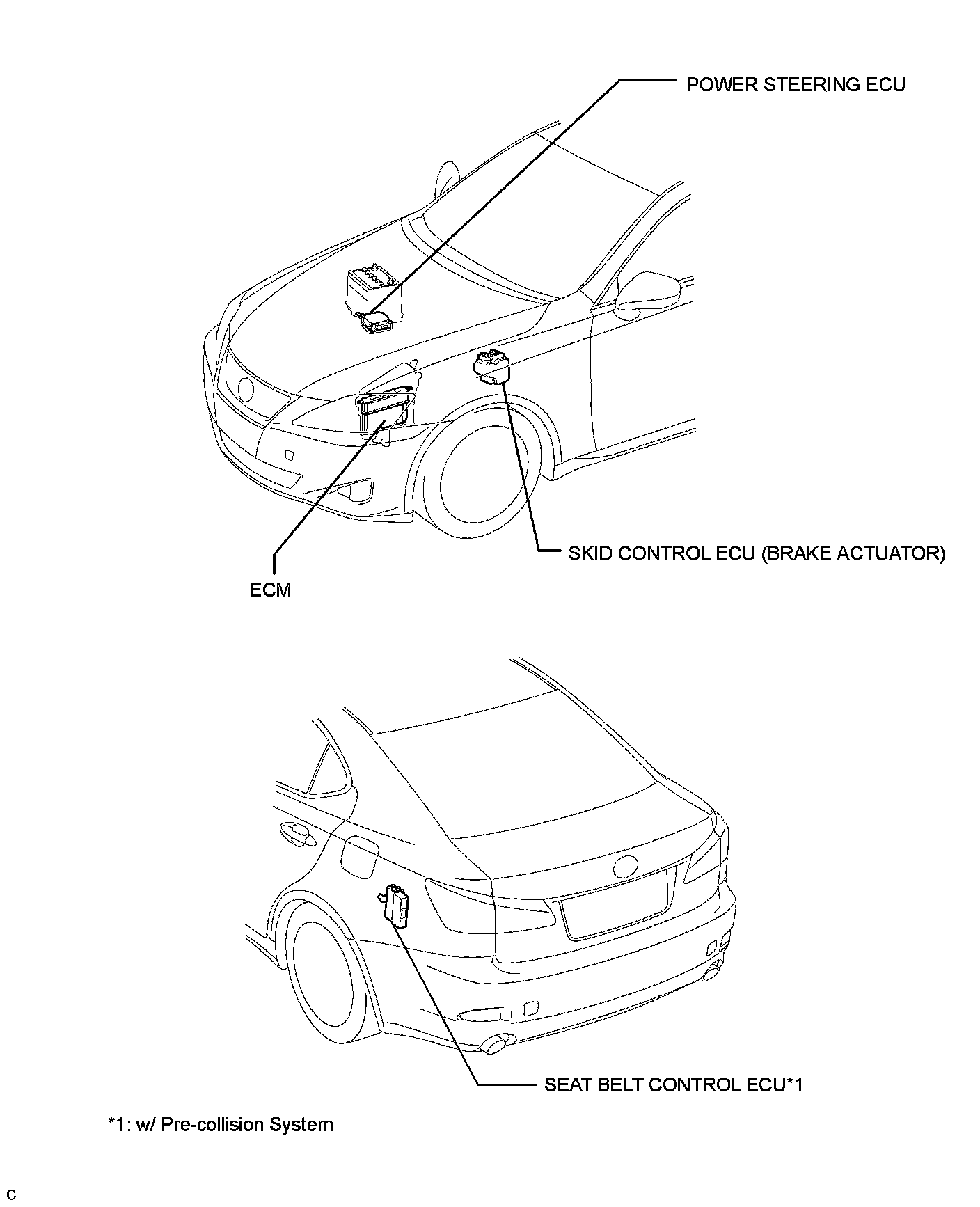 POWER STEERING ECU

SKID CONTROL ECU (BRAKE ACTUATOR)

ECM

SEAT BELT CONTROL ECU*1

*1: w/ Pre-collision System

C