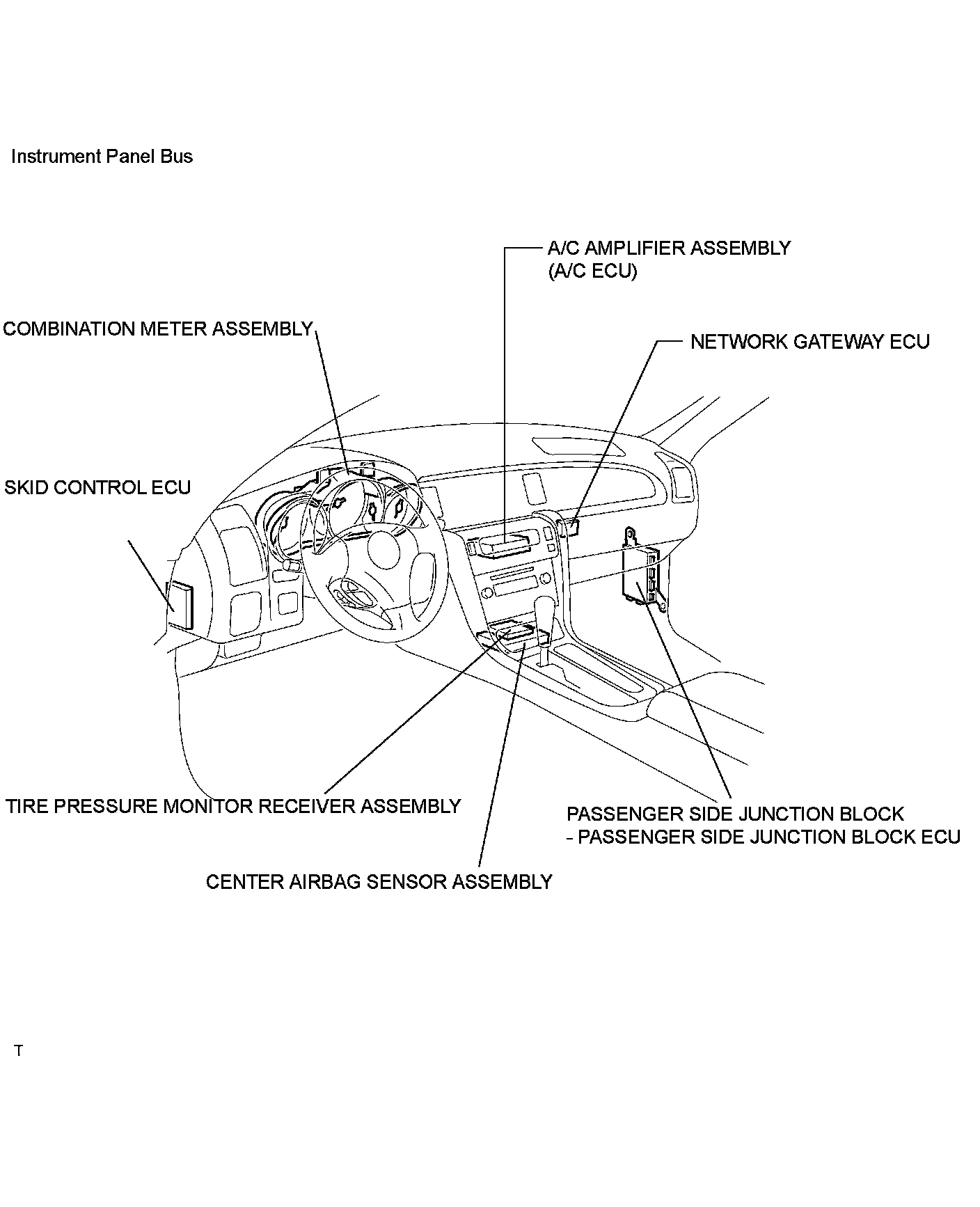 Instrument Panel Bus

A/C AMPLIFIER ASSEMBLY
(A/C ECU)

COMBINATION METER ASSEMBLY

NETWORK GATEWAY ECU

SKID CONTROL ECU

TIRE PRESSURE MONITOR RECEIVER ASSEMBLY

PASSENGER SIDE JUNCTION BLOCK
- PASSENGER SIDE JUNCTION BLOCK ECU

CENTER AIRBAG SENSOR ASSEMBLY

T