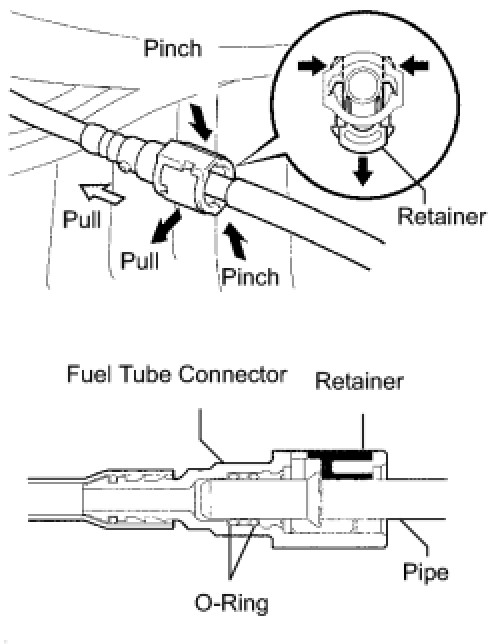 Pinch
Retainer
Pull
Pull
Pinch

Fuel Tube Connector
Retainer
Pipe
O-Ring