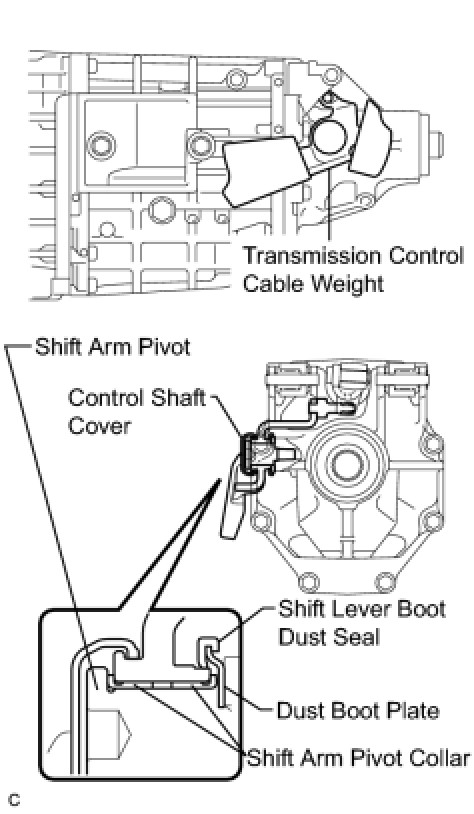 Transmission Control Cable Weight

Shift Arm Pivot

Control Shaft Cover

Shift Lever Boot Dust Seal

Dust Boot Plate

Shift Arm Pivot Collar

C