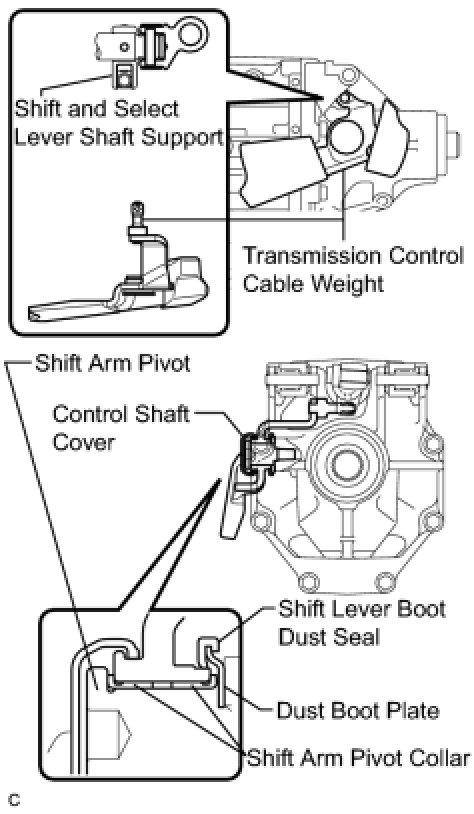 Shift and Select Lever Shaft Support

Transmission Control Cable Weight

Shift Arm Pivot

Control Shaft Cover

Shift Lever Boot Dust Seal

Dust Boot Plate

Shift Arm Pivot Collar

C