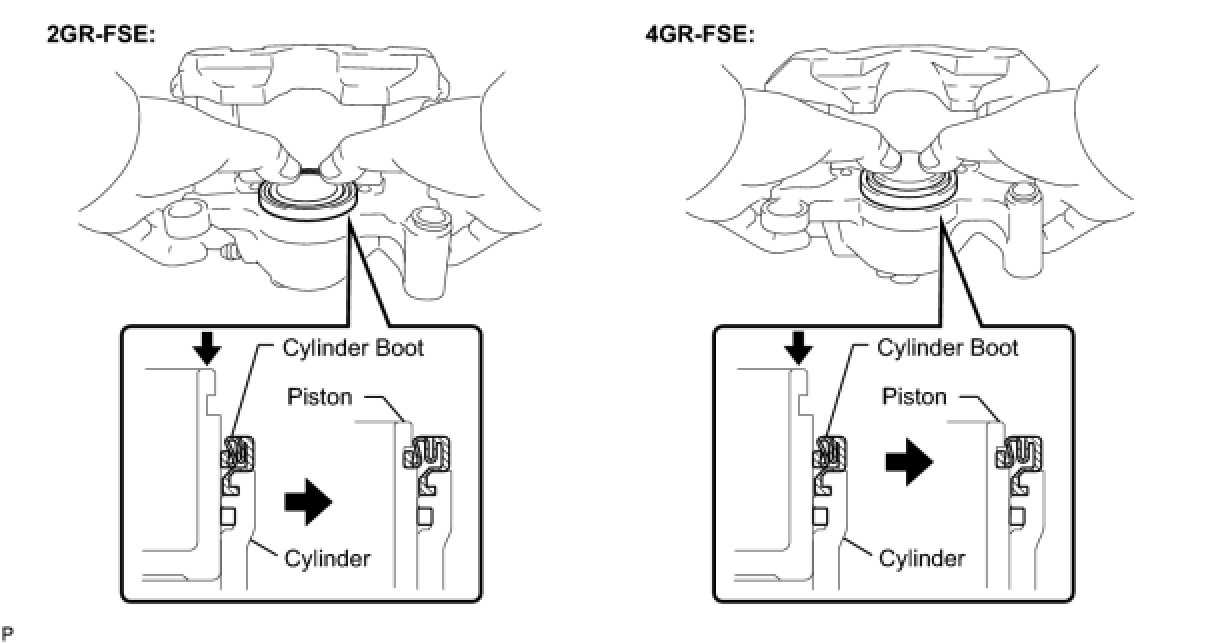 2GR-FSE:

Cylinder Boot

Piston

Cylinder

4GR-FSE:

Cylinder Boot

Piston

Cylinder

P