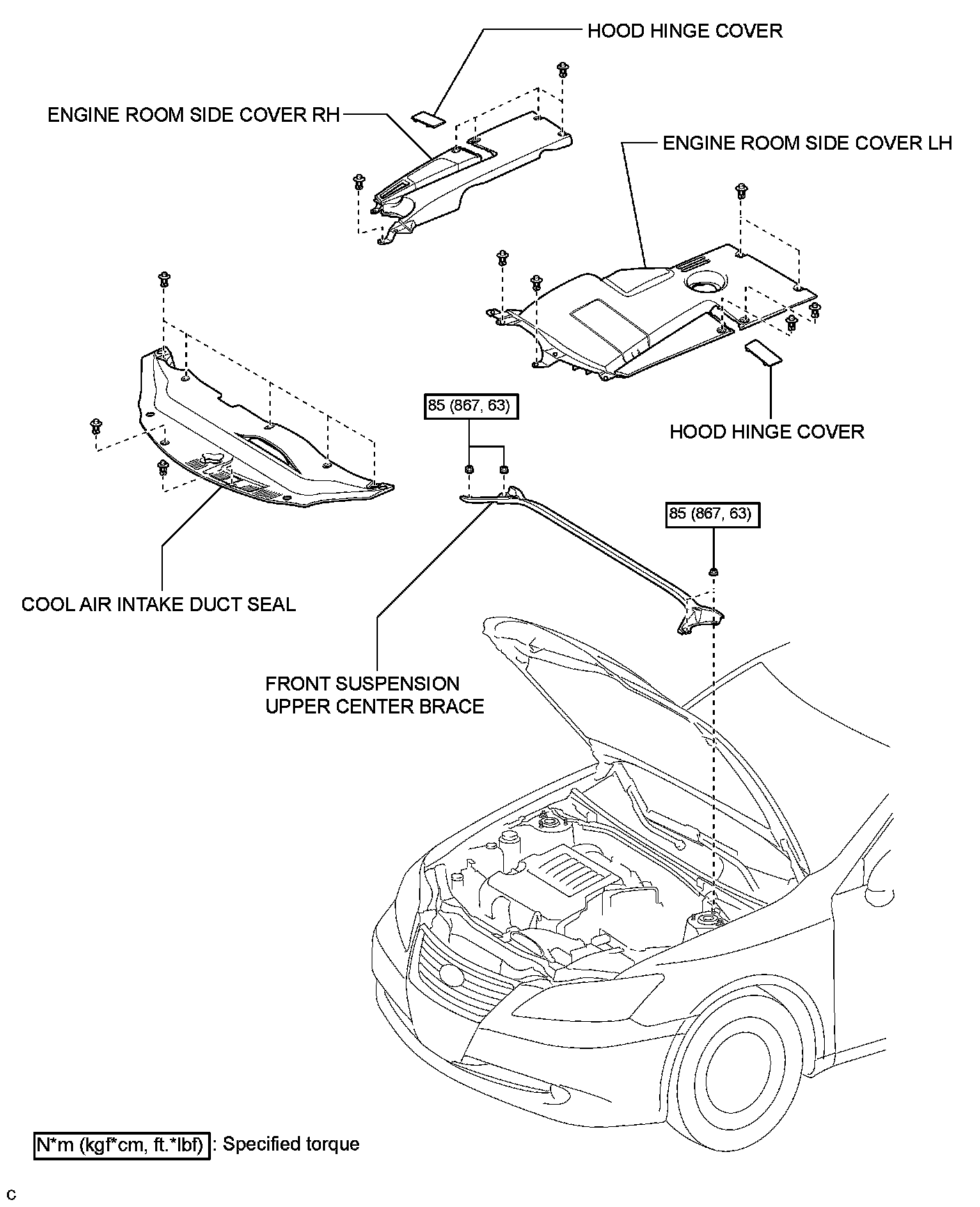 HOOD HINGE COVER

ENGINE ROOM SIDE COVER RH

ENGINE ROOM SIDE COVER LH

85 (867, 63)

HOOD HINGE COVER

85 (867, 63)

COOL AIR INTAKE DUCT SEAL

FRONT SUSPENSION UPPER CENTER BRACE

N*m (kgf*cm, ft.*lbf) : Specified torque

C