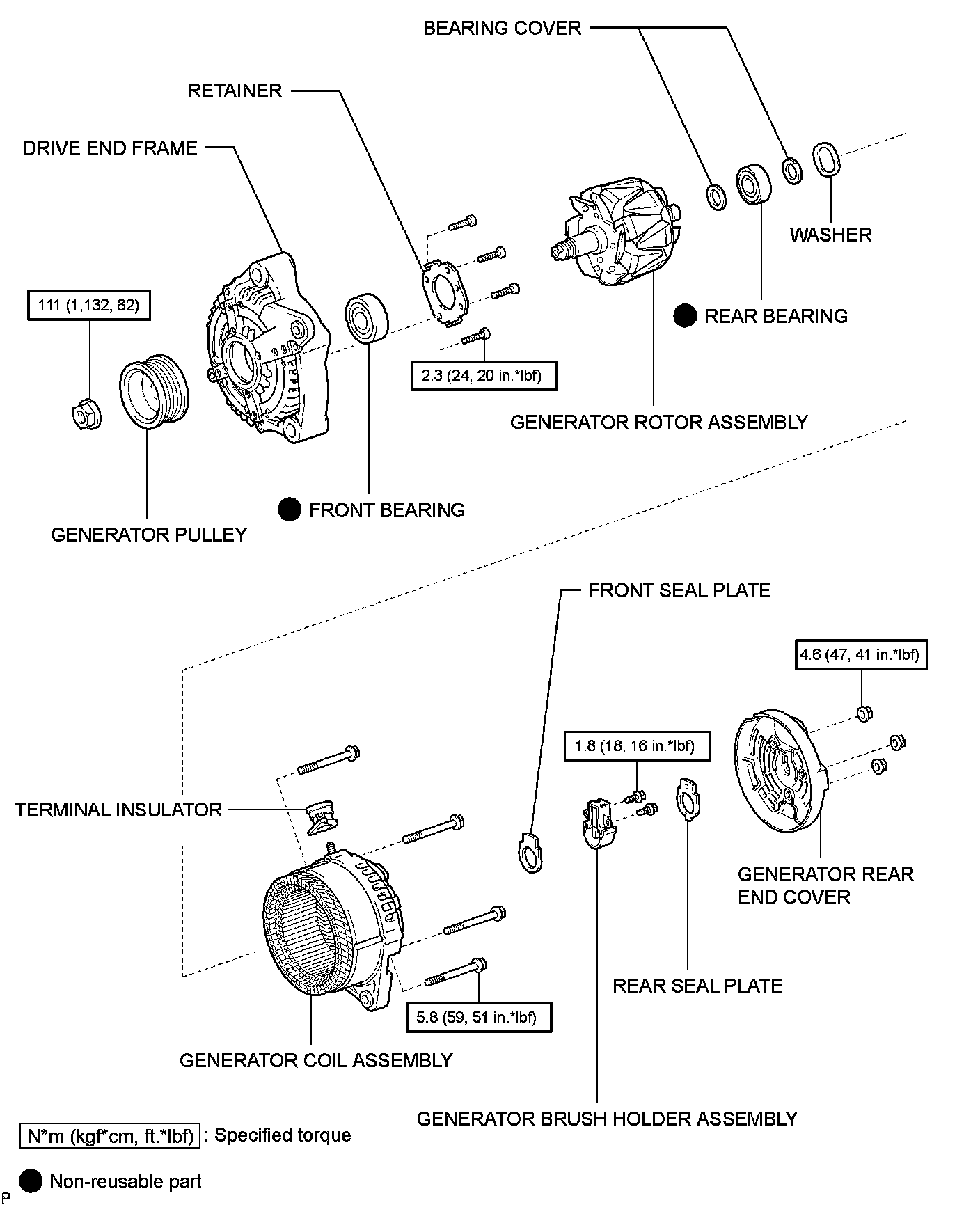 BEARING COVER

RETAINER

DRIVE END FRAME

WASHER

111 (1,132, 82)

REAR BEARING

2.3 (24, 20 in.*lbf)

GENERATOR ROTOR ASSEMBLY

FRONT BEARING

GENERATOR PULLEY

FRONT SEAL PLATE

4.6 (47, 41 in.*lbf)

1.8 (18, 16 in.*lbf)

TERMINAL INSULATOR

GENERATOR REAR END COVER

REAR SEAL PLATE

5.8 (59, 51 in.*lbf)

GENERATOR COIL ASSEMBLY

GENERATOR BRUSH HOLDER ASSEMBLY

N*m (kgf*cm, ft.*lbf) : Specified torque

Non-reusable part

P