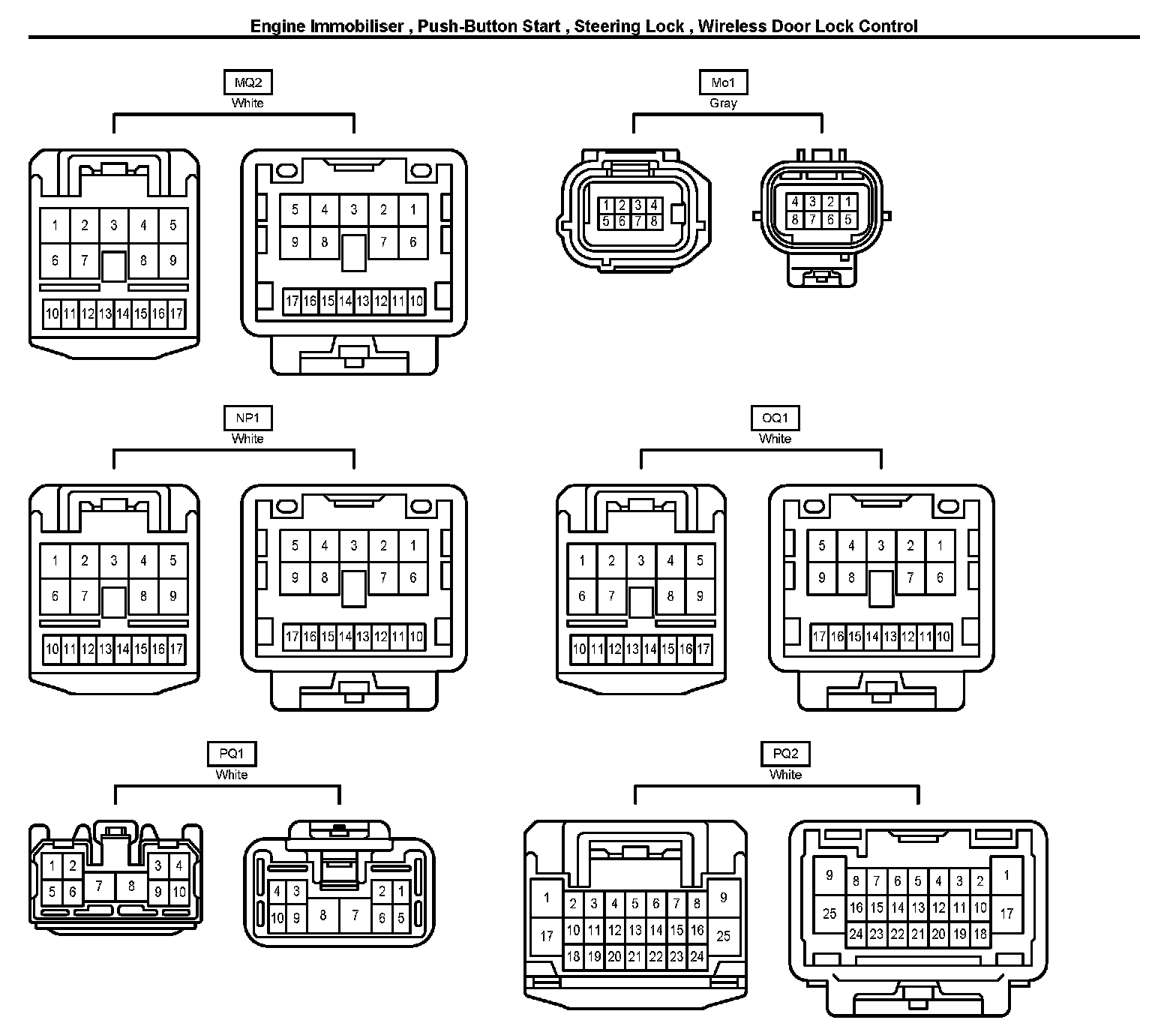 Engine Immobiliser , Push-Button Start , Steering Lock , Wireless Door Lock Control

MQ2
White

1 2 3 4 5
6 7 8 9
10 11 12 13 14 15 16 17

5 4 3 2 1
9 8 7 6
17 16 15 14 13 12 11 10

Mo1
Gray

1 2 3 4
5 6 7 8

4 3 2 1
8 7 6 5

NP1
White

1 2 3 4 5
6 7 8 9
10 11 12 13 14 15 16 17

5 4 3 2 1
9 8 7 6
17 16 15 14 13 12 11 10

OQ1
White

1 2 3 4 5
6 7 8 9
10 11 12 13 14 15 16 17

5 4 3 2 1
9 8 7 6
17 16 15 14 13 12 11 10

PQ1
White

1 2 3 4
5 6 7 8 9 10

4 3 2 1
10 9 8 7 6 5

PQ2
White

1 2 3 4 5 6 7 8 9
17 10 11 12 13 14 15 16 25
18 19 20 21 22 23 24

9 8 7 6 5 4 3 2 1
25 16 15 14 13 12 11 10 17
24 23 22 21 20 19 18