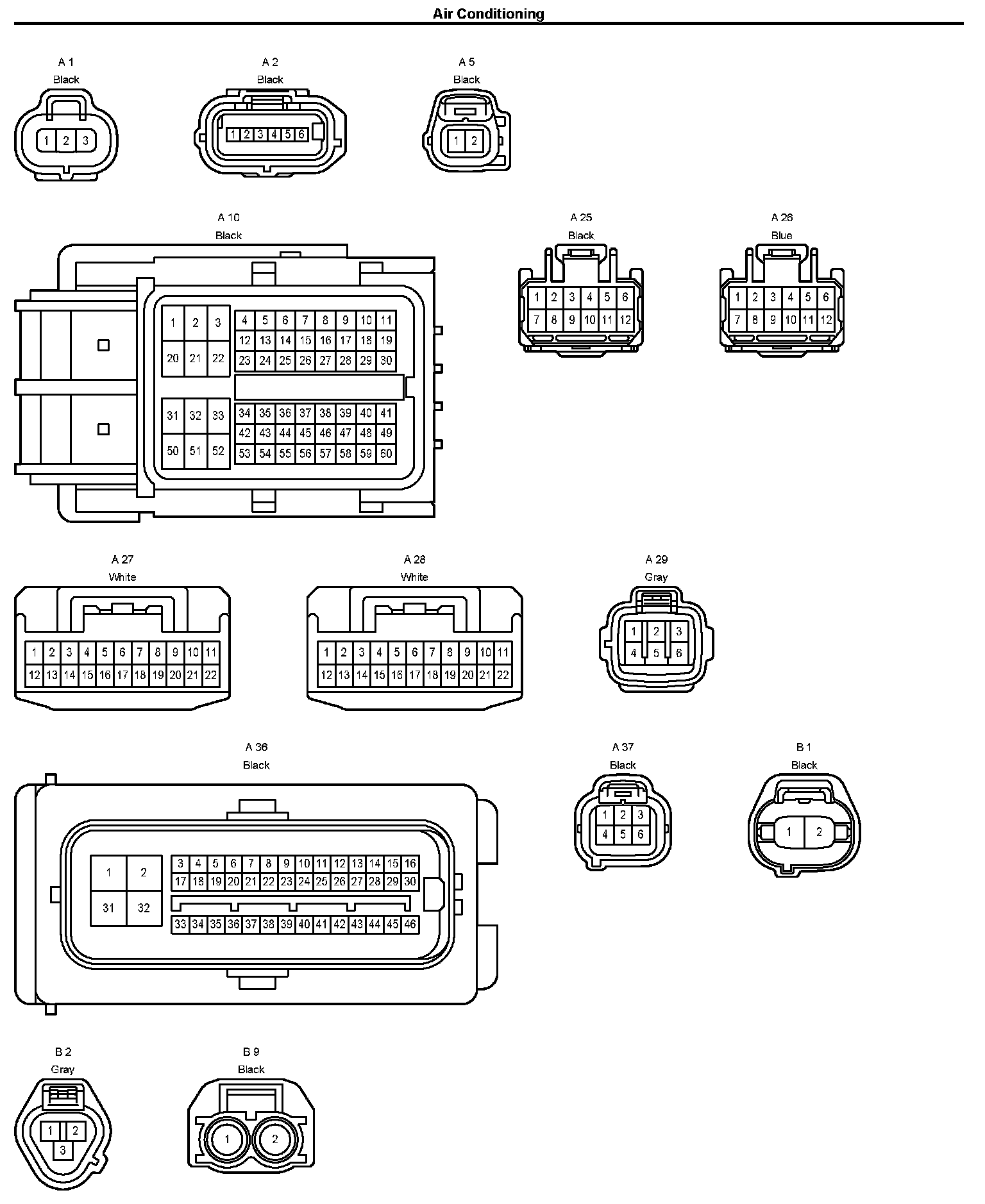 Air Conditioning

A 1
Black
1 2 3

A 2
Black
1 2 3 4 5 6

A 5
Black
1 2

A 10
Black
1 2 3 20 21 22
4 5 6 7 8 9 10 11
12 13 14 15 16 17 18 19
23 24 25 26 27 28 29 30
31 32 33 50 51 52
34 35 36 37 38 39 40 41
42 43 44 45 46 47 48 49
53 54 55 56 57 58 59 60

A 25
Black
1 2 3 4 5 6
7 8 9 10 11 12

A 26
Blue
1 2 3 4 5 6
7 8 9 10 11 12

A 27
White
1 2 3 4 5 6 7 8 9 10 11
12 13 14 15 16 17 18 19 20 21 22

A 28
White
1 2 3 4 5 6 7 8 9 10 11
12 13 14 15 16 17 18 19 20 21 22

A 29
Gray
1 2 3
4 5 6

A 36
Black
1 2 31 32
3 4 5 6 7 8 9 10 11 12 13 14 15 16
17 18 19 20 21 22 23 24 25 26 27 28 29 30
33 34 35 36 37 38 39 40 41 42 43 44 45 46

A 37
Black
1 2 3
4 5 6

B 1
Black
1 2

B 2
Gray
1 2
3

B 9
Black
1 2