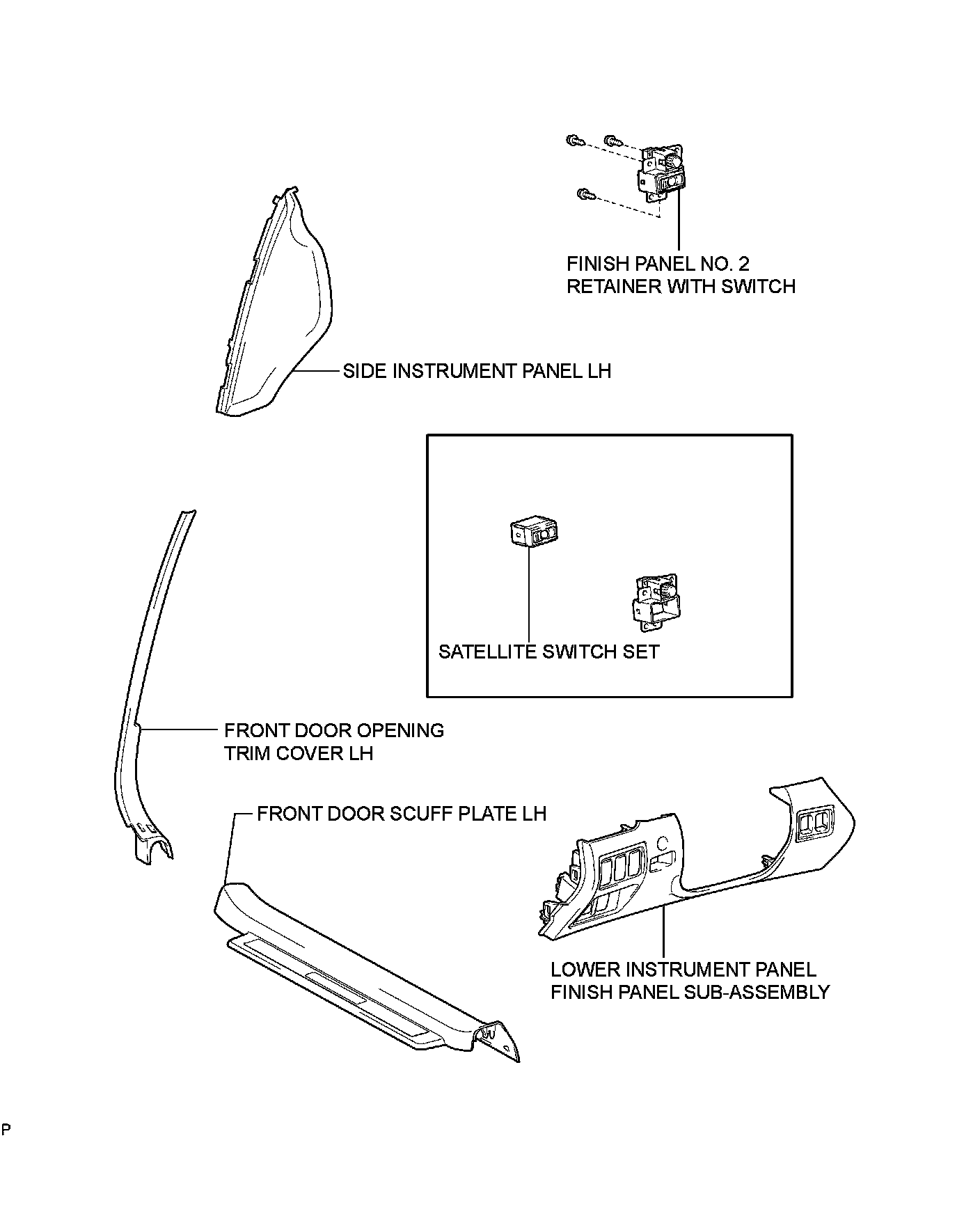 FINISH PANEL NO. 2
RETAINER WITH SWITCH

SIDE INSTRUMENT PANEL LH

SATELLITE SWITCH SET

FRONT DOOR OPENING
TRIM COVER LH

FRONT DOOR SCUFF PLATE LH

LOWER INSTRUMENT PANEL
FINISH PANEL SUB-ASSEMBLY

P