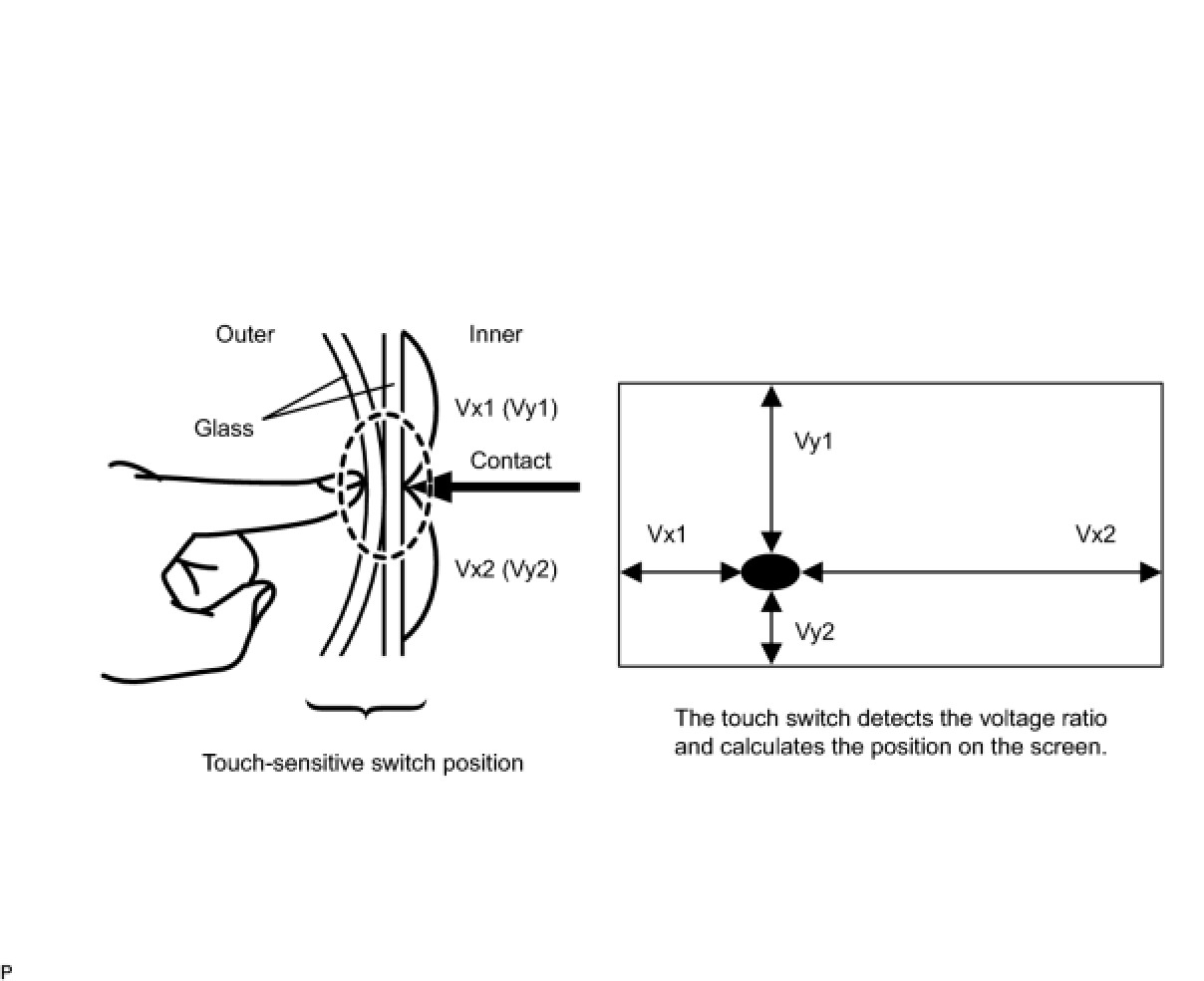 Outer

Inner

Glass

Vx1 (Vy1)

Contact

Vx2 (Vy2)

Touch-sensitive switch position

Vy1

Vx1

Vx2

Vy2

The touch switch detects the voltage ratio and calculates the position on the screen.

P