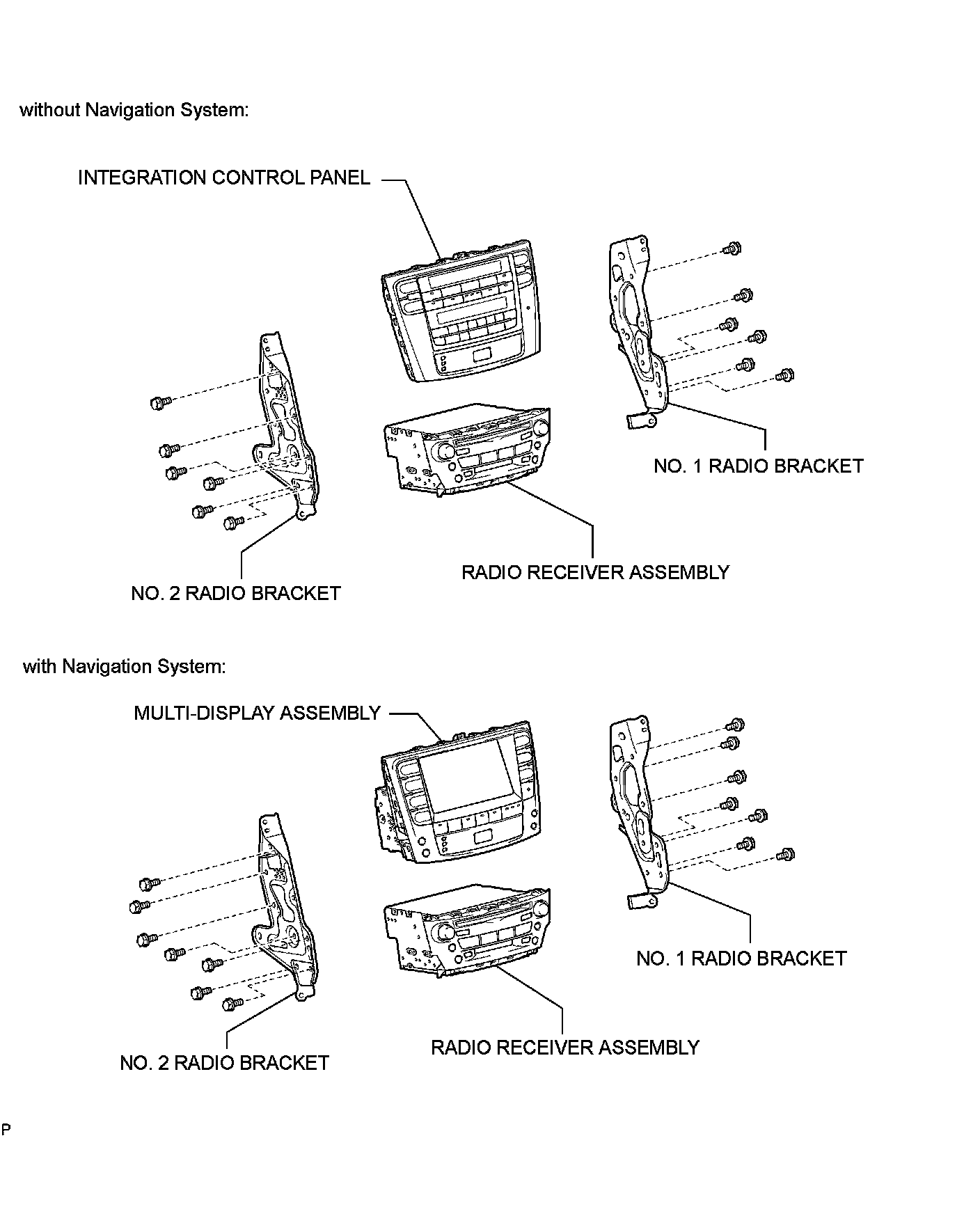 without Navigation System:

INTEGRATION CONTROL PANEL

NO. 1 RADIO BRACKET

RADIO RECEIVER ASSEMBLY

NO. 2 RADIO BRACKET

with Navigation System:

MULTI-DISPLAY ASSEMBLY

NO. 1 RADIO BRACKET

RADIO RECEIVER ASSEMBLY

NO. 2 RADIO BRACKET

P