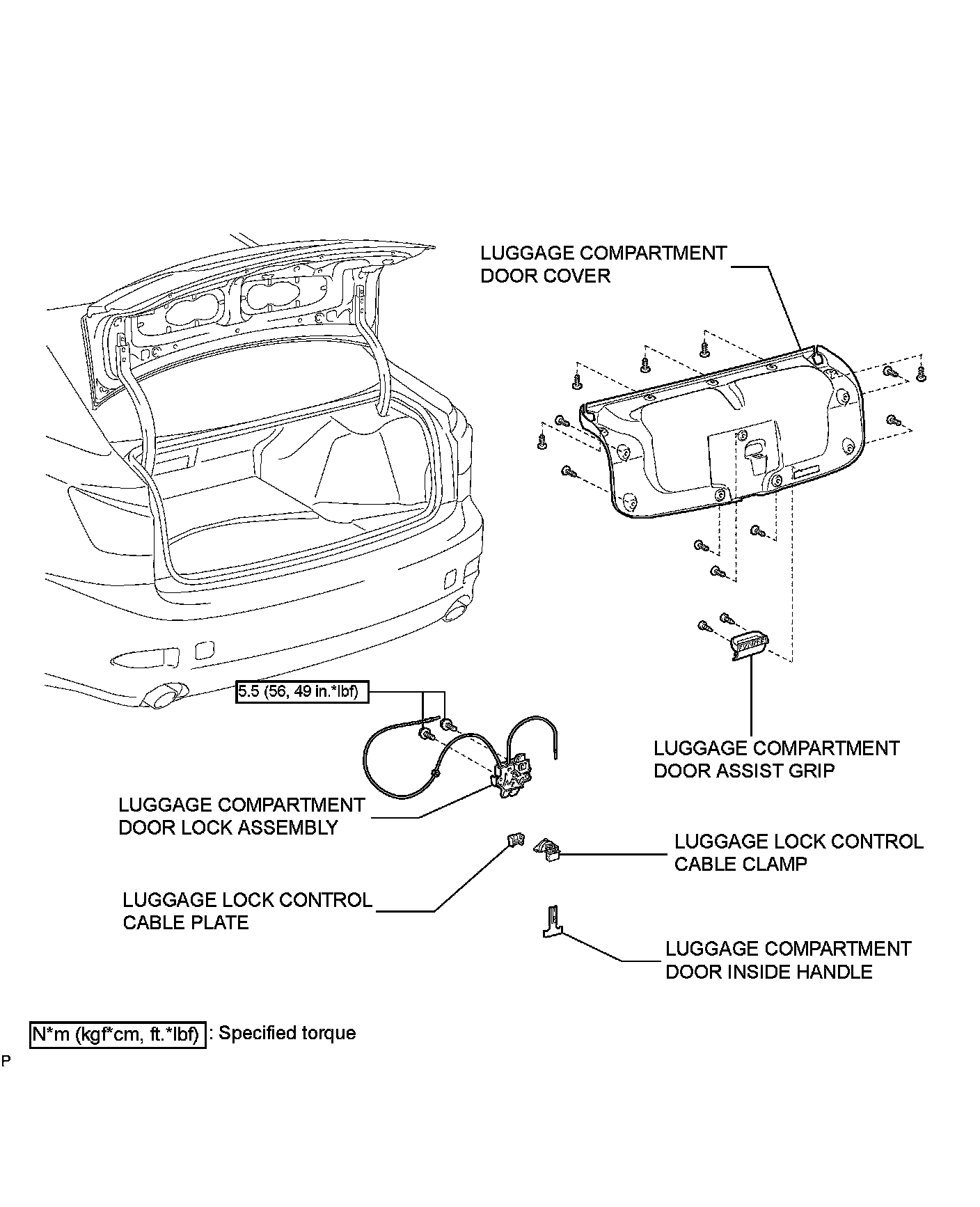 LUGGAGE COMPARTMENT DOOR COVER

5.5 (56, 49 in.*lbf)

LUGGAGE COMPARTMENT DOOR ASSIST GRIP

LUGGAGE COMPARTMENT DOOR LOCK ASSEMBLY

LUGGAGE LOCK CONTROL CABLE CLAMP

LUGGAGE LOCK CONTROL CABLE PLATE

LUGGAGE COMPARTMENT DOOR INSIDE HANDLE

N*m (kgf*cm, ft.*lbf) : Specified torque

P