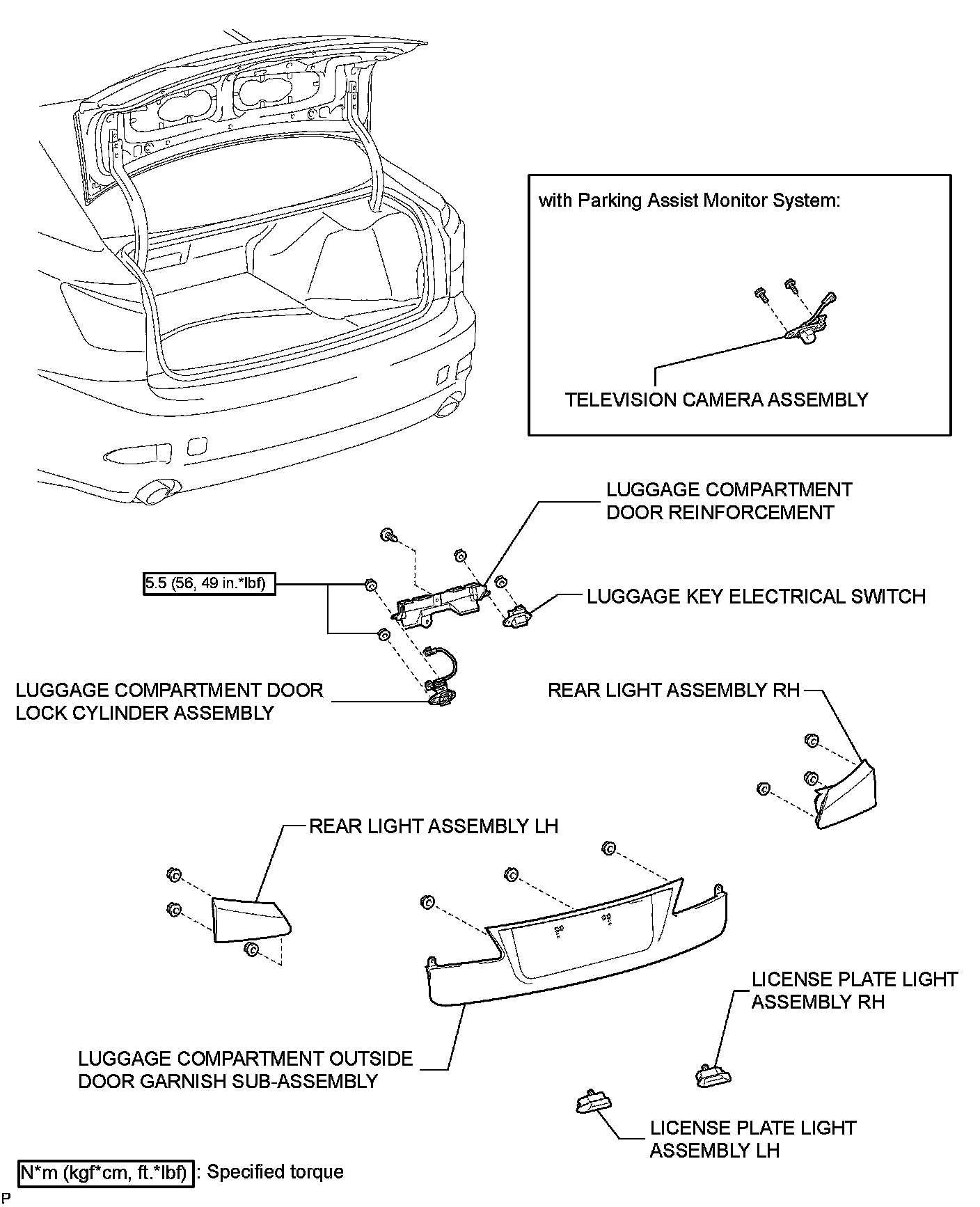 with Parking Assist Monitor System:

TELEVISION CAMERA ASSEMBLY

LUGGAGE COMPARTMENT DOOR REINFORCEMENT

5.5 (56, 49 in.*lbf)

LUGGAGE KEY ELECTRICAL SWITCH

LUGGAGE COMPARTMENT DOOR LOCK CYLINDER ASSEMBLY

REAR LIGHT ASSEMBLY RH

REAR LIGHT ASSEMBLY LH

LICENSE PLATE LIGHT ASSEMBLY RH

LUGGAGE COMPARTMENT OUTSIDE DOOR GARNISH SUB-ASSEMBLY

LICENSE PLATE LIGHT ASSEMBLY LH

N*m (kgf*cm, ft.*lbf) : Specified torque

P