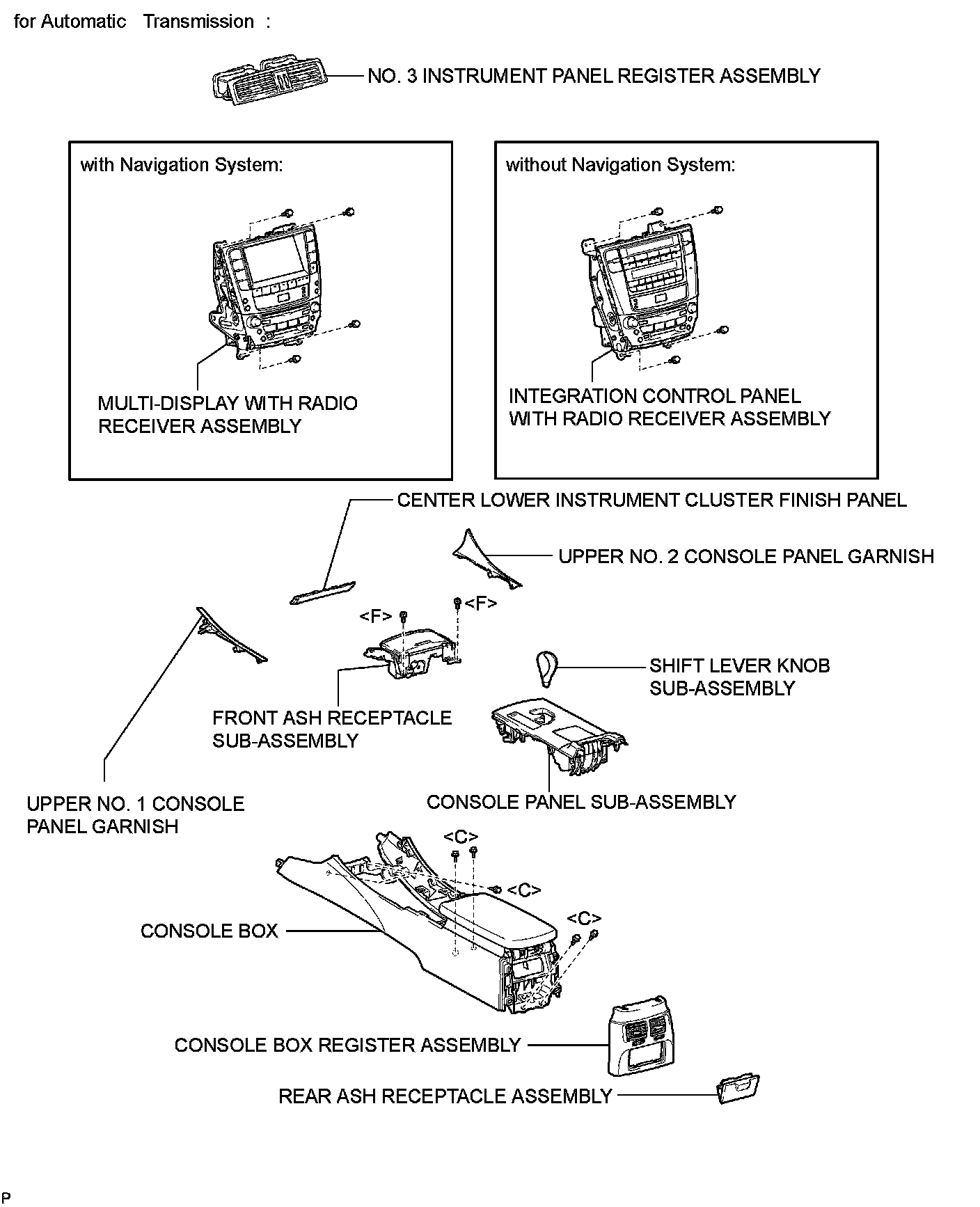 for Automatic Transmission :

NO. 3 INSTRUMENT PANEL REGISTER ASSEMBLY

with Navigation System:

MULTI-DISPLAY WITH RADIO RECEIVER ASSEMBLY

without Navigation System:

INTEGRATION CONTROL PANEL WITH RADIO RECEIVER ASSEMBLY

CENTER LOWER INSTRUMENT CLUSTER FINISH PANEL

UPPER NO. 2 CONSOLE PANEL GARNISH

<F>

<F>

SHIFT LEVER KNOB SUB-ASSEMBLY

FRONT ASH RECEPTACLE SUB-ASSEMBLY

UPPER NO. 1 CONSOLE PANEL GARNISH

CONSOLE PANEL SUB-ASSEMBLY

<C>

<C>

<C>

CONSOLE BOX

CONSOLE BOX REGISTER ASSEMBLY

REAR ASH RECEPTACLE ASSEMBLY

P