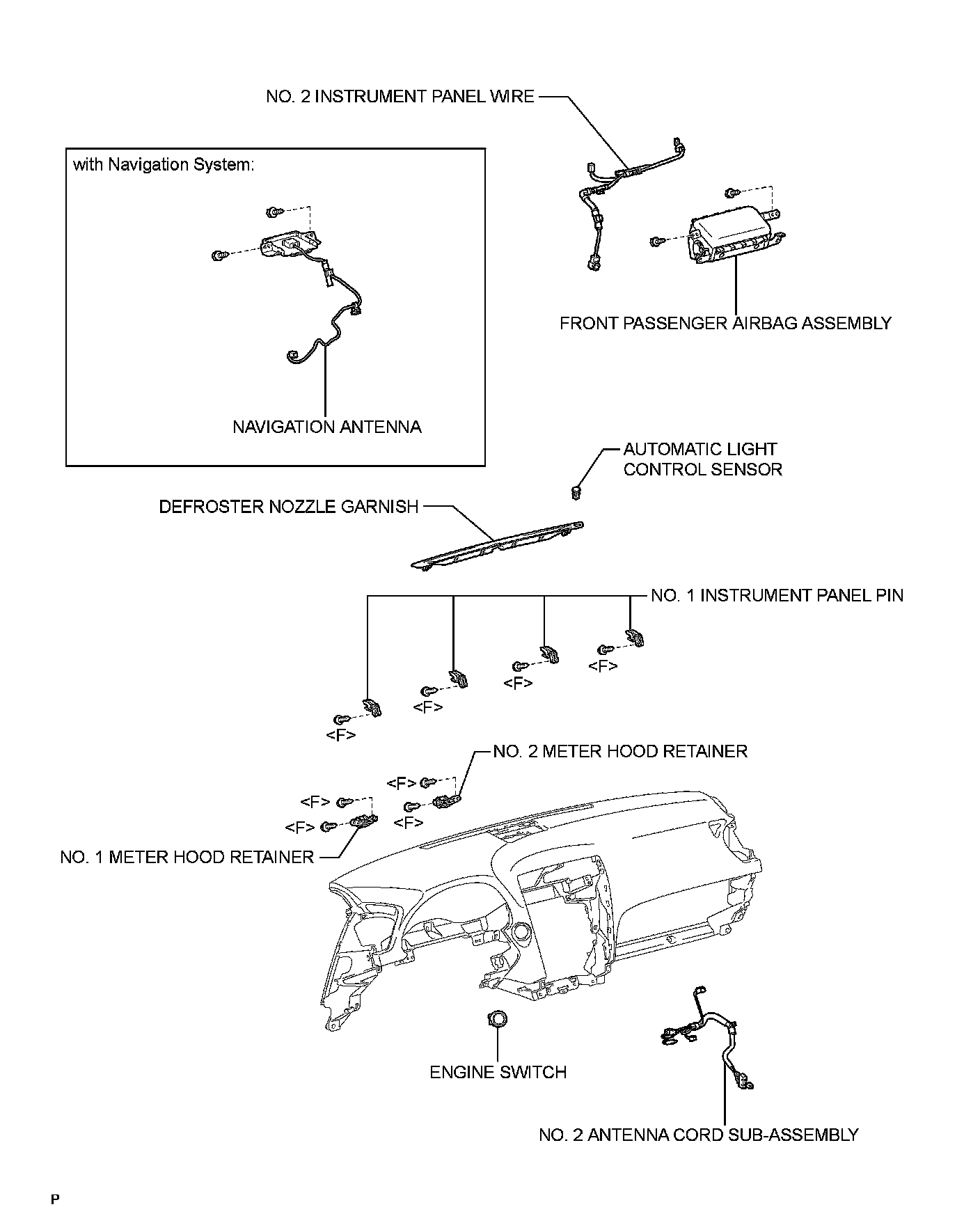 NO. 2 INSTRUMENT PANEL WIRE

with Navigation System:

NAVIGATION ANTENNA

FRONT PASSENGER AIRBAG ASSEMBLY

AUTOMATIC LIGHT CONTROL SENSOR

DEFROSTER NOZZLE GARNISH

NO. 1 INSTRUMENT PANEL PIN

<F>

<F>

<F>

<F>

NO. 2 METER HOOD RETAINER

<F>

<F>

<F>

<F>

NO. 1 METER HOOD RETAINER

ENGINE SWITCH

NO. 2 ANTENNA CORD SUB-ASSEMBLY

P