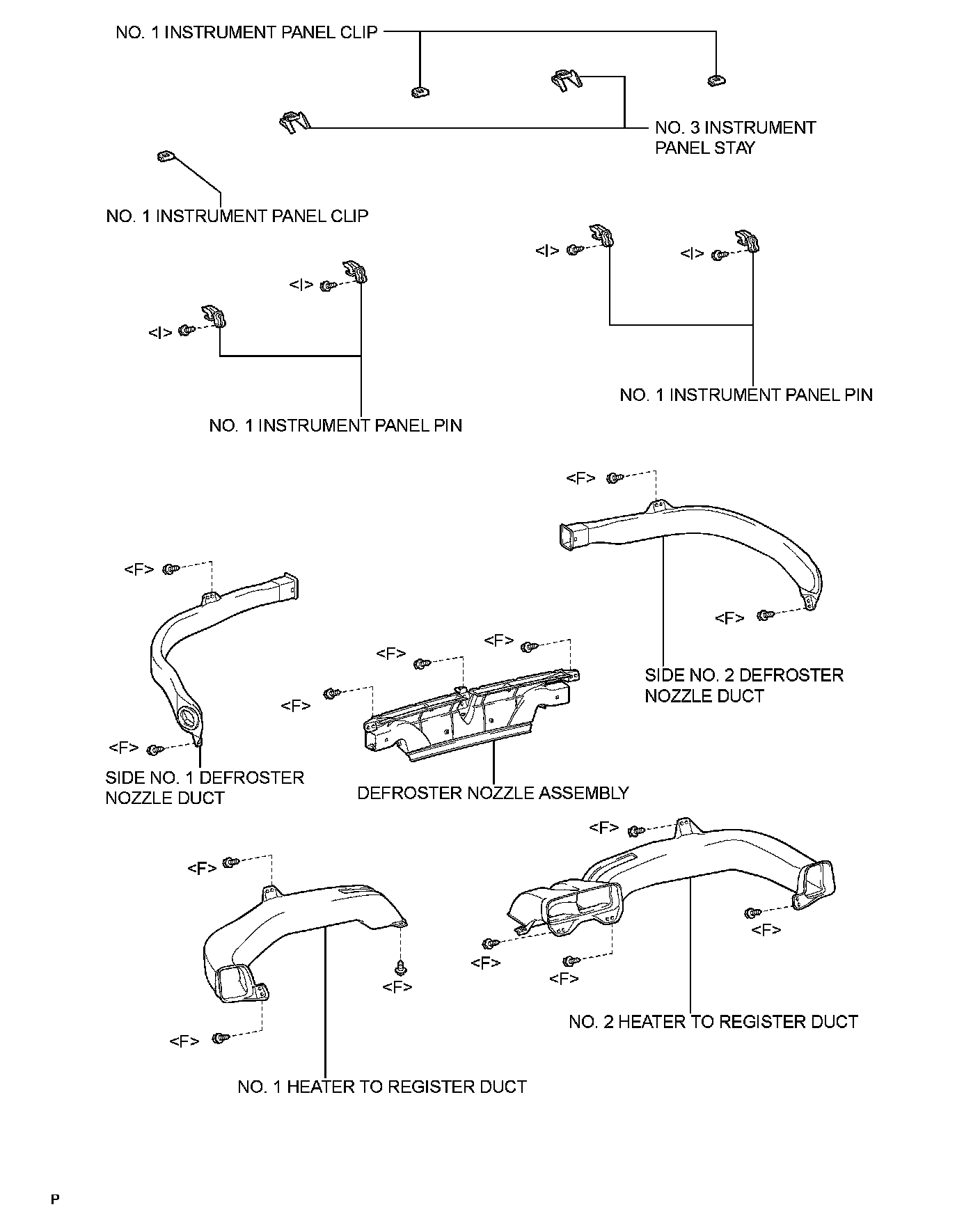 NO. 1 INSTRUMENT PANEL CLIP

NO. 3 INSTRUMENT PANEL STAY

NO. 1 INSTRUMENT PANEL CLIP

<I> <I> <I> <I>

NO. 1 INSTRUMENT PANEL PIN

NO. 1 INSTRUMENT PANEL PIN

<F>

<F>

<F>

<F> <F>

<F>

<F>

SIDE NO. 2 DEFROSTER NOZZLE DUCT

SIDE NO. 1 DEFROSTER NOZZLE DUCT

DEFROSTER NOZZLE ASSEMBLY

<F>

<F>

<F>

<F>

<F> <F>

<F>

NO. 2 HEATER TO REGISTER DUCT

NO. 1 HEATER TO REGISTER DUCT

P