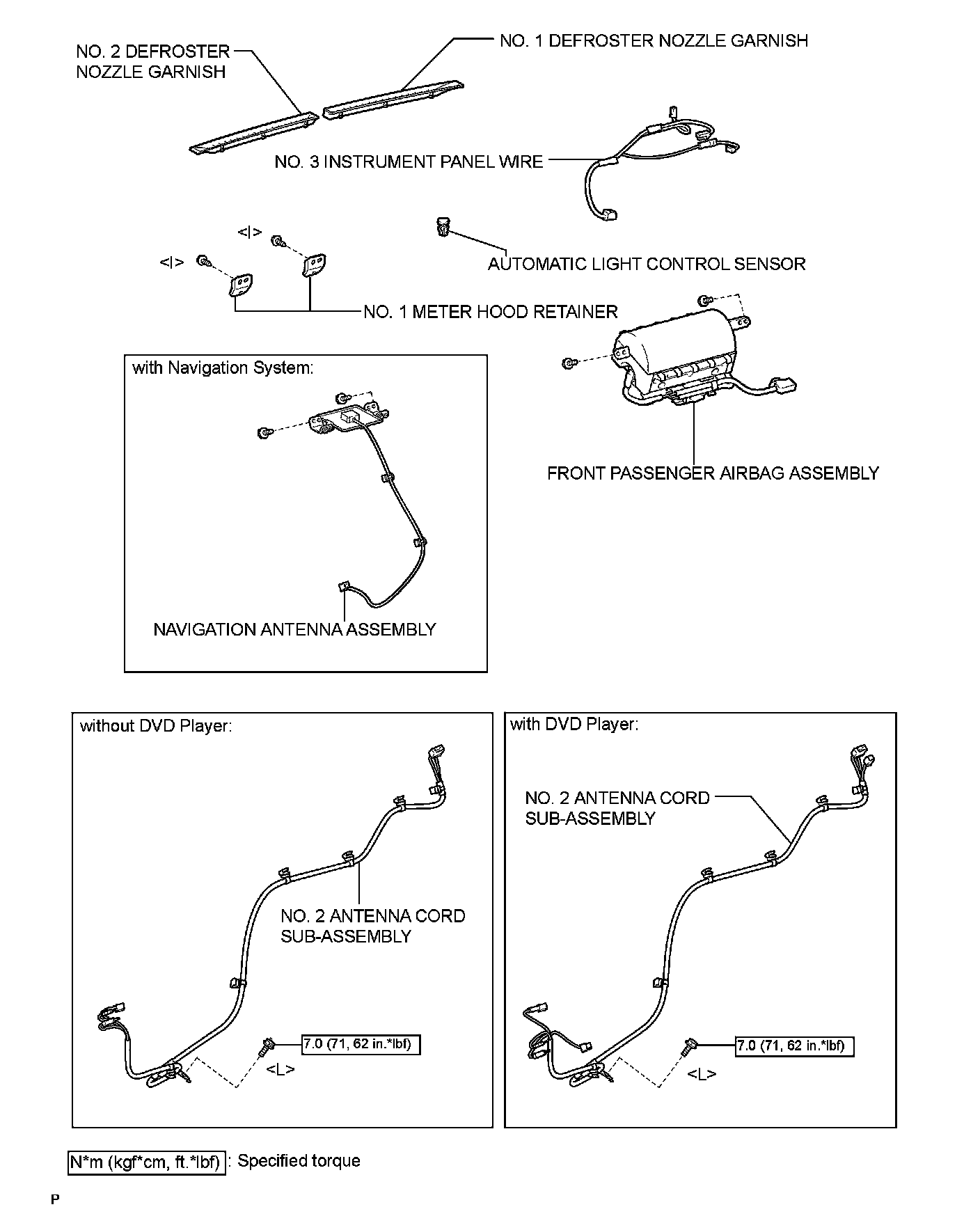 NO. 2 DEFROSTER NOZZLE GARNISH

NO. 1 DEFROSTER NOZZLE GARNISH

NO. 3 INSTRUMENT PANEL WIRE

<I>

<I>

AUTOMATIC LIGHT CONTROL SENSOR

NO. 1 METER HOOD RETAINER

with Navigation System:

NAVIGATION ANTENNA ASSEMBLY

FRONT PASSENGER AIRBAG ASSEMBLY

without DVD Player:

NO. 2 ANTENNA CORD SUB-ASSEMBLY

7.0 (71, 62 in.*lbf)

<L>

with DVD Player:

NO. 2 ANTENNA CORD SUB-ASSEMBLY

7.0 (71, 62 in.*lbf)

<L>

N*m (kgf*cm, ft.*lbf) : Specified torque

P