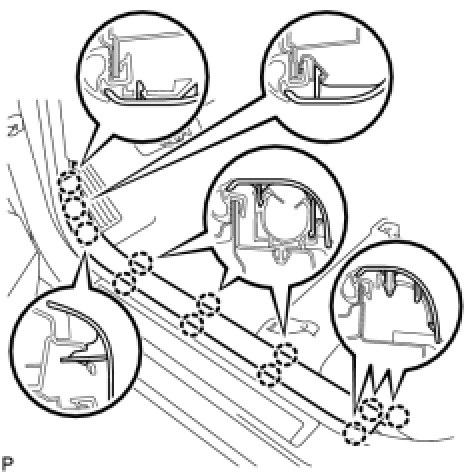 P