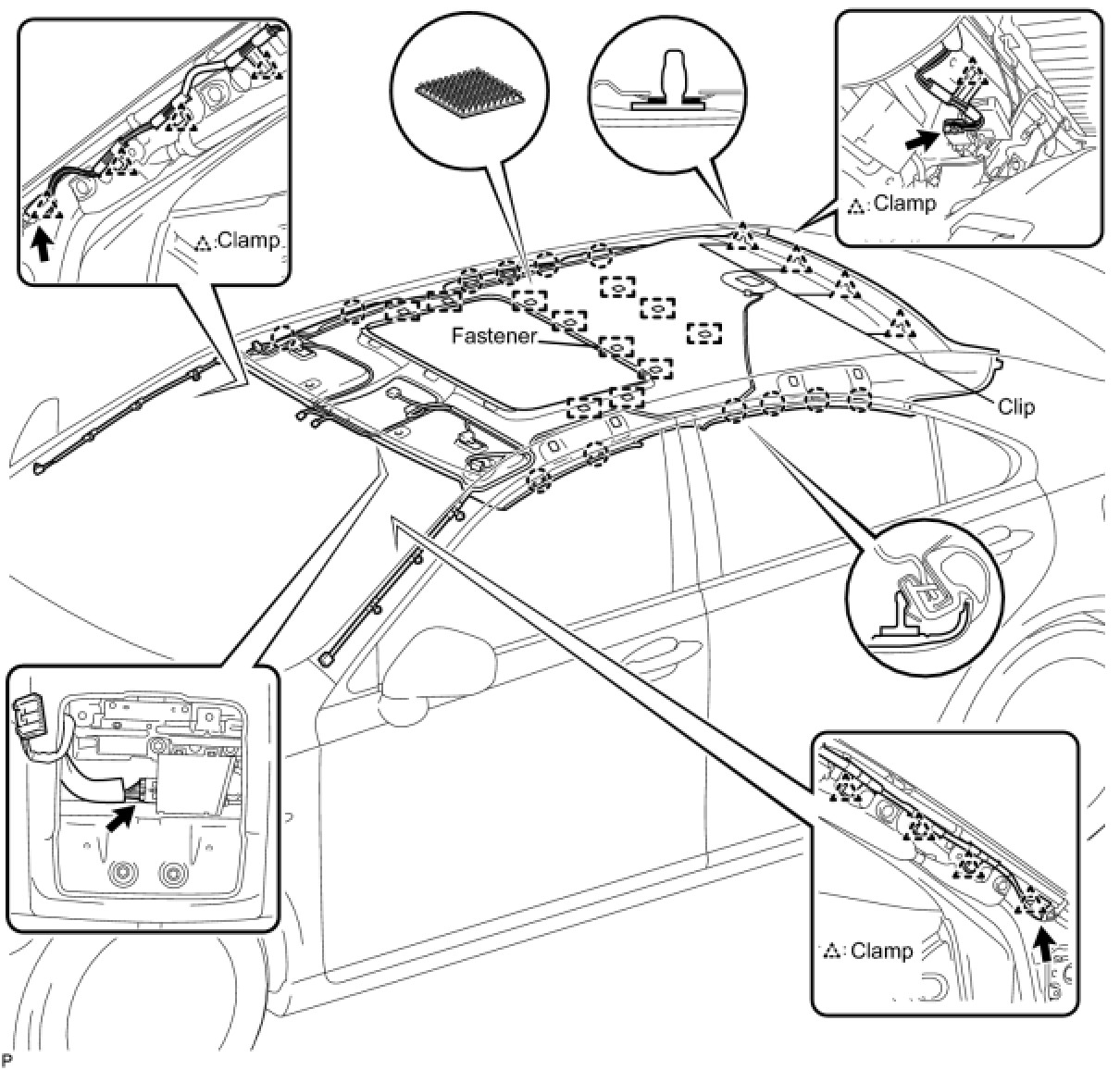 △:Clamp

△:Clamp

Fastener

Clip

△:Clamp

P