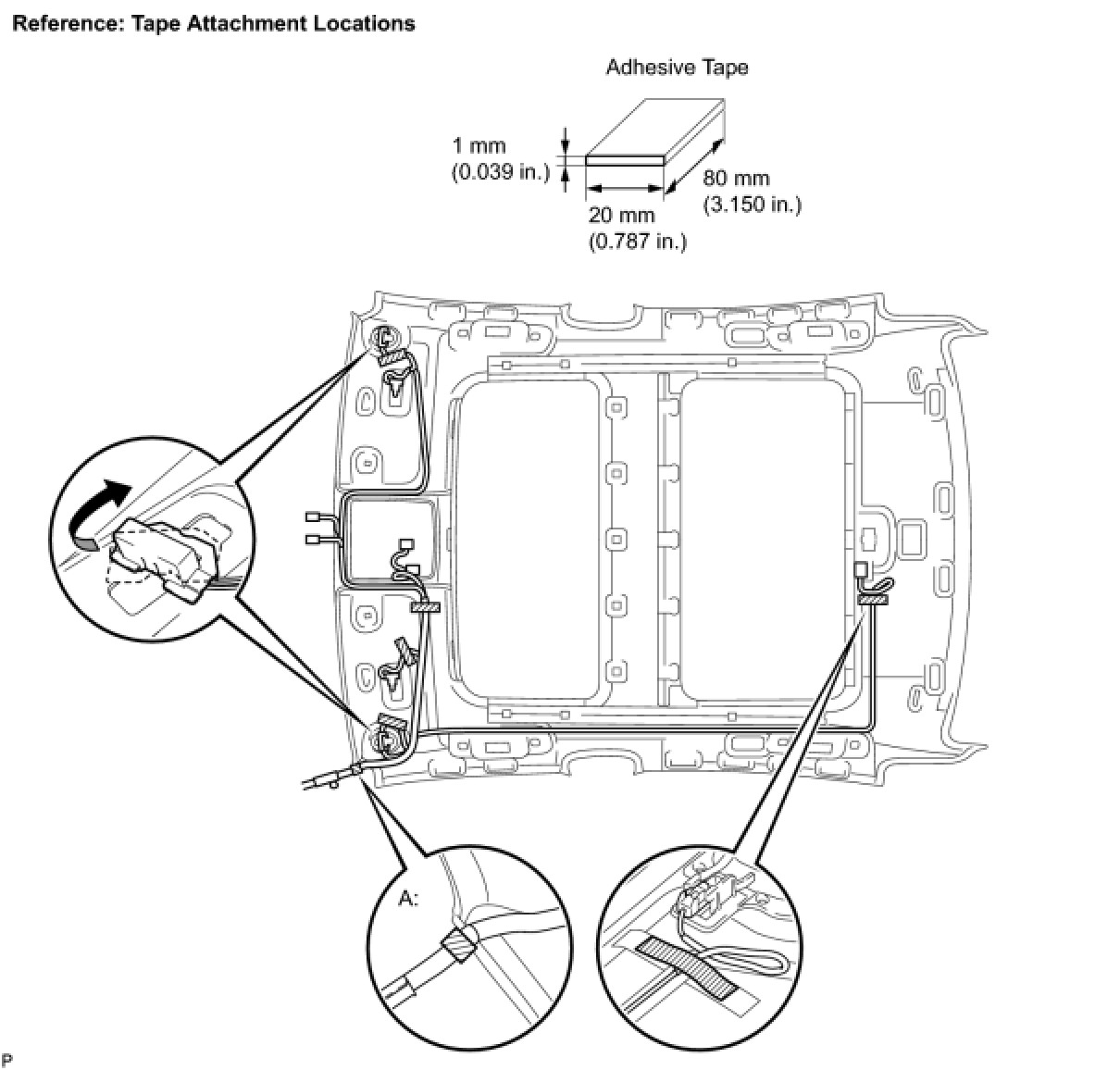 Reference: Tape Attachment Locations

Adhesive Tape

1 mm
(0.039 in.)

80 mm
(3.150 in.)

20 mm
(0.787 in.)

A:

P