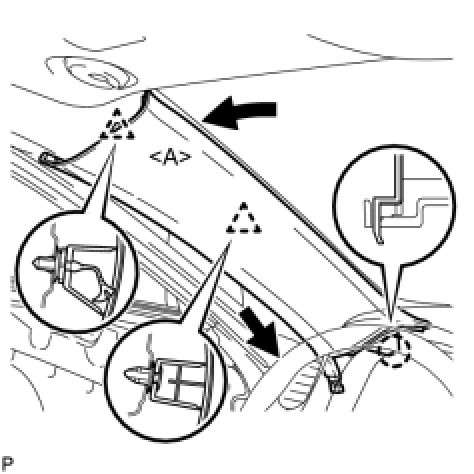 <A>

P