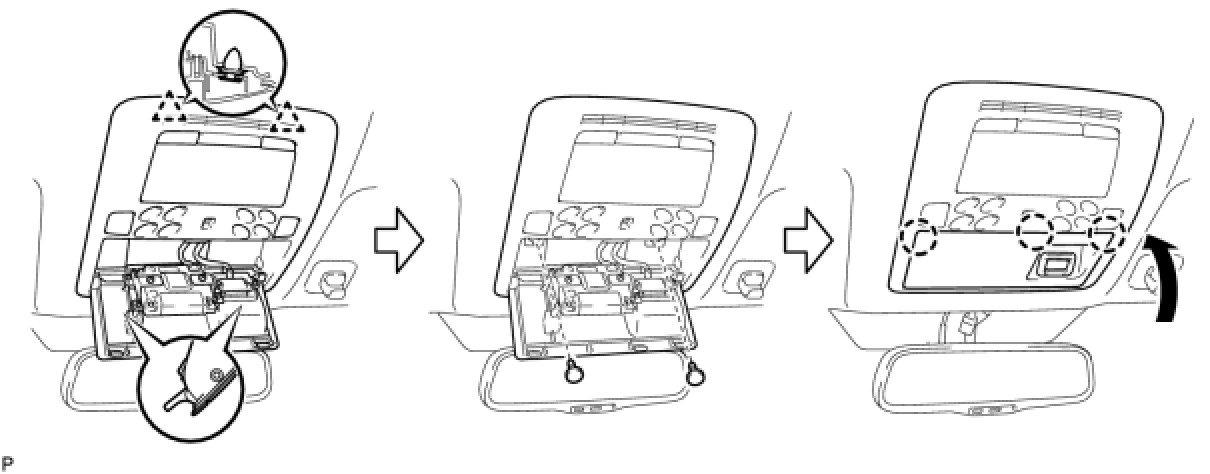 P