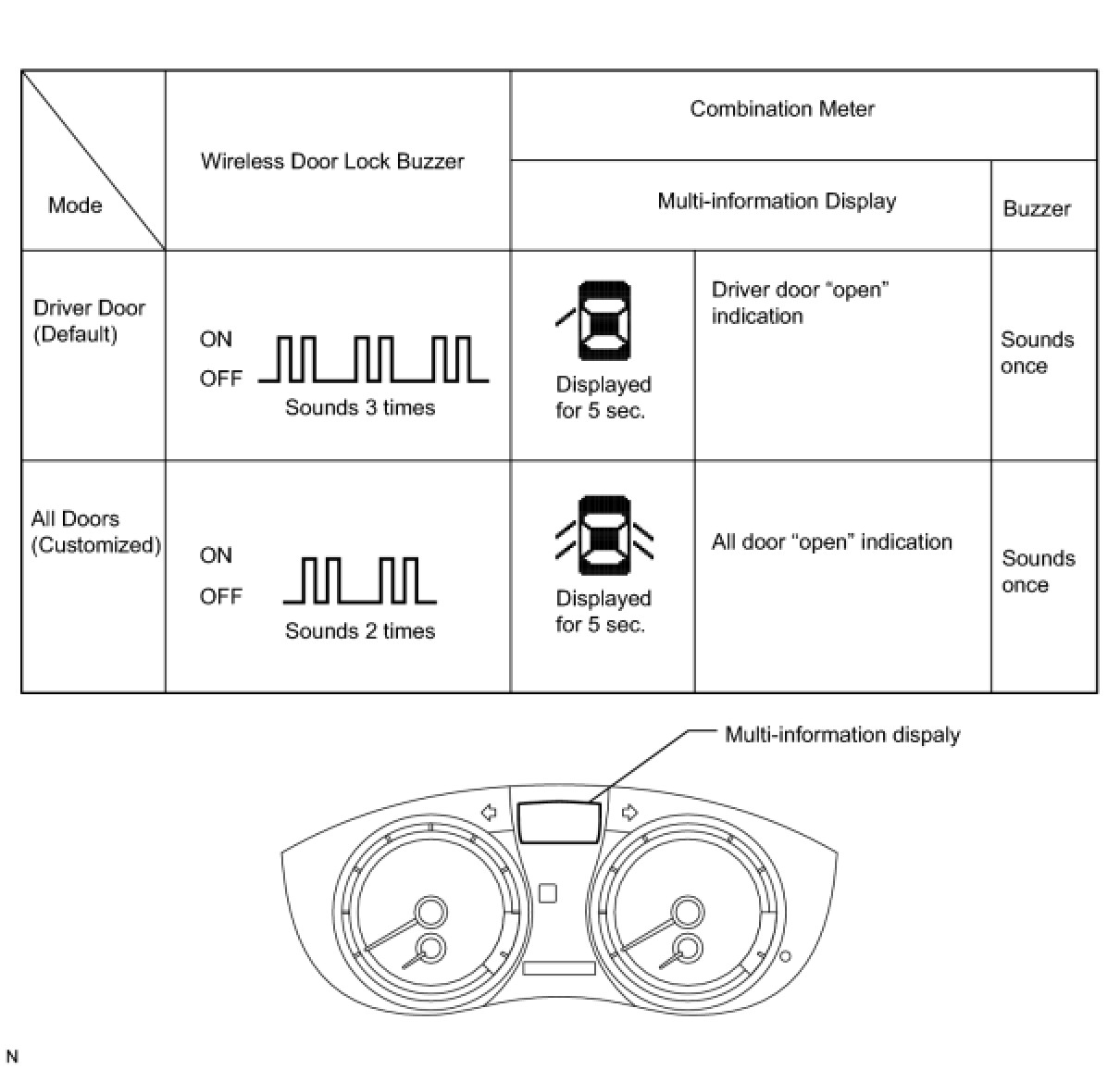 | Mode | Wireless Door Lock Buzzer | Combination Meter | | |
|---|---|---|---|---|
| | | Multi-information Display | | Buzzer |
| Driver Door (Default) | ON OFF Sounds 3 times | Displayed for 5 sec. | Driver door “open” indication | Sounds once |
| All Doors (Customized) | ON OFF Sounds 2 times | Displayed for 5 sec. | All door “open” indication | Sounds once |

Multi-information dispaly

N