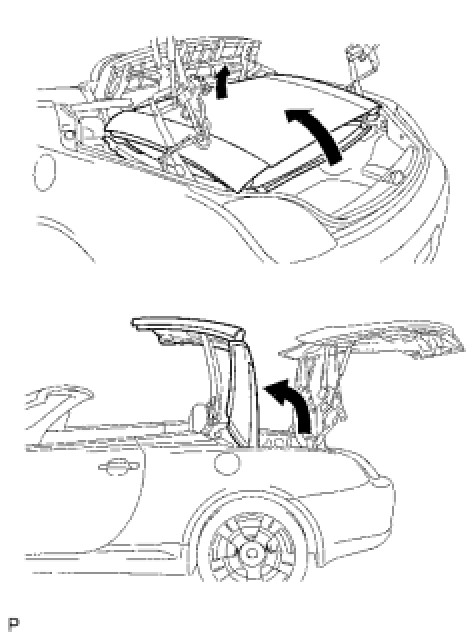 P