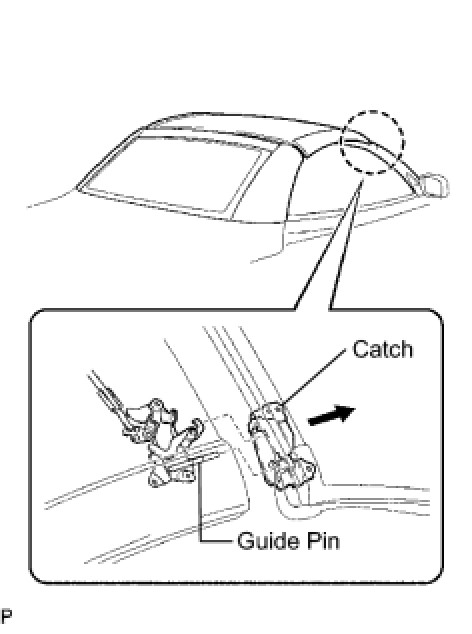 Catch

Guide Pin

P