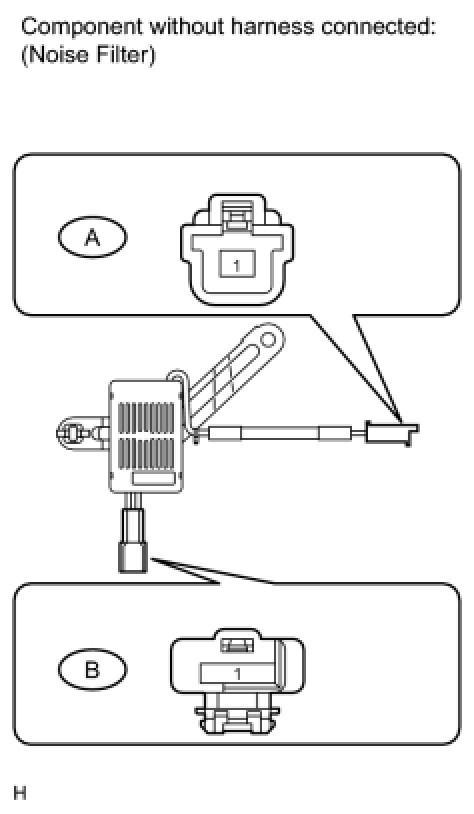 Component without harness connected:
(Noise Filter)

A

1

B

1

H