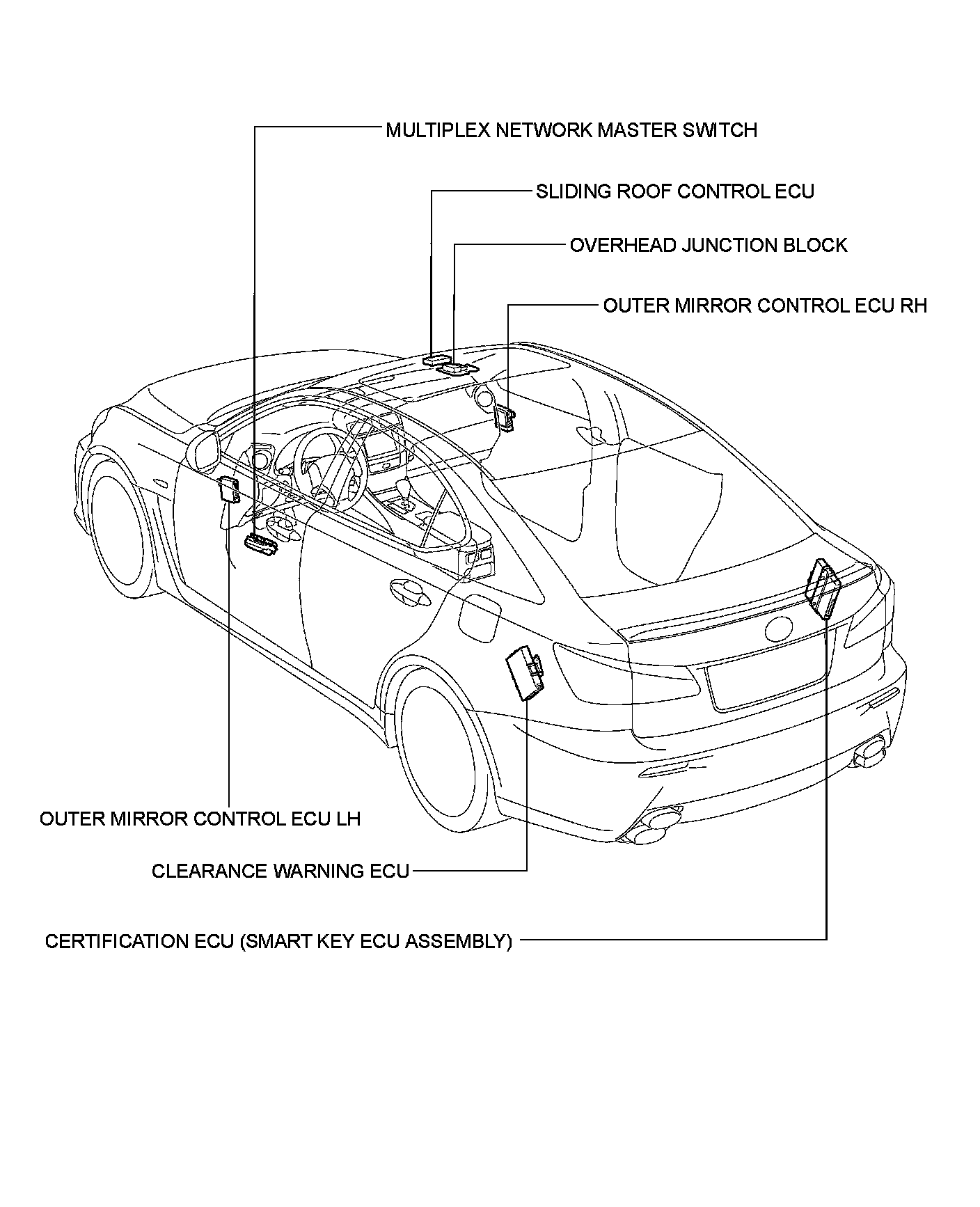 MULTIPLEX NETWORK MASTER SWITCH

SLIDING ROOF CONTROL ECU

OVERHEAD JUNCTION BLOCK

OUTER MIRROR CONTROL ECU RH

OUTER MIRROR CONTROL ECU LH

CLEARANCE WARNING ECU

CERTIFICATION ECU (SMART KEY ECU ASSEMBLY)